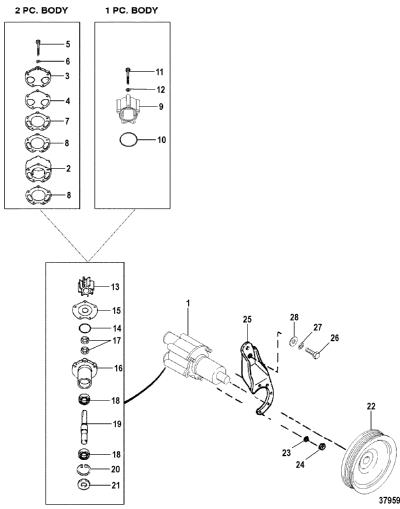 2 PC. BODY

5
6
3
4
7
8
2
8

1 PC. BODY

11
12
9
10

13
15
14
17
16
18
19
18
20
21

1
25
28
27
26
22
23
24

37959