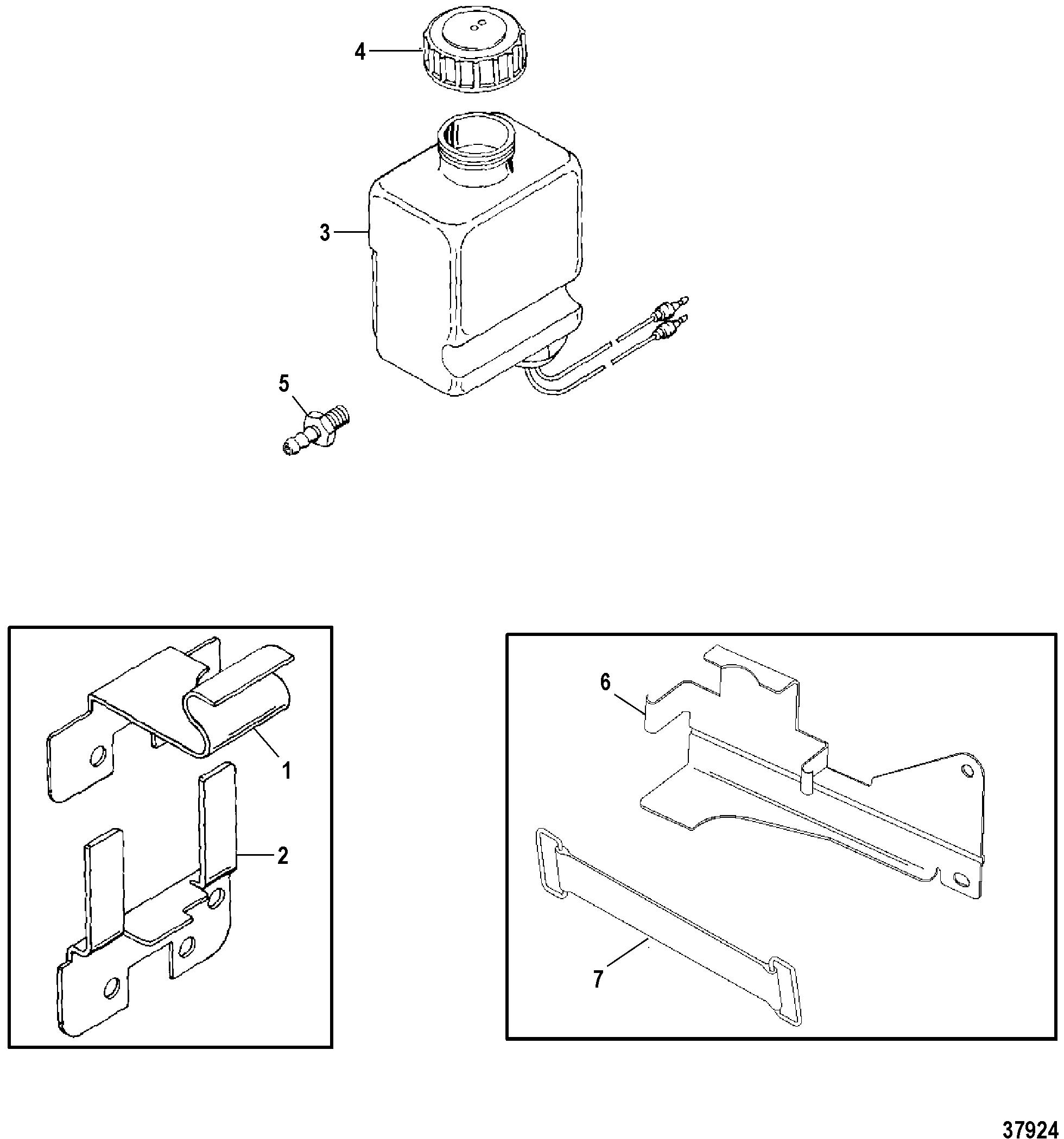 4

3

5

1

2

6

7

37924