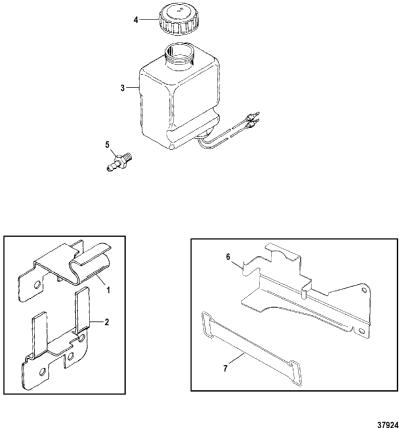 4
3
5
1
2
6
7
37924