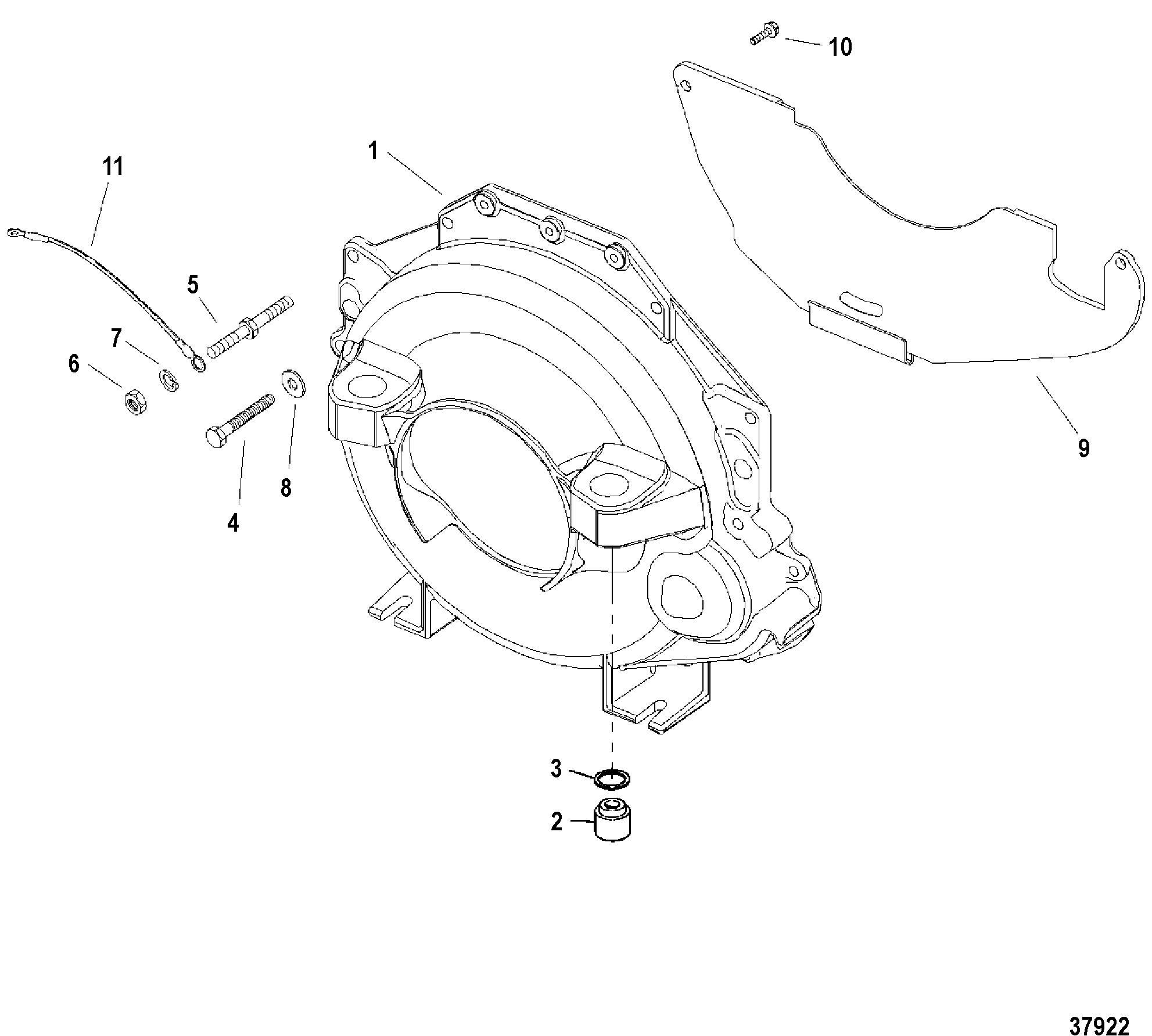 10

1

11

5

7

6

8

4

9

3

2

37922