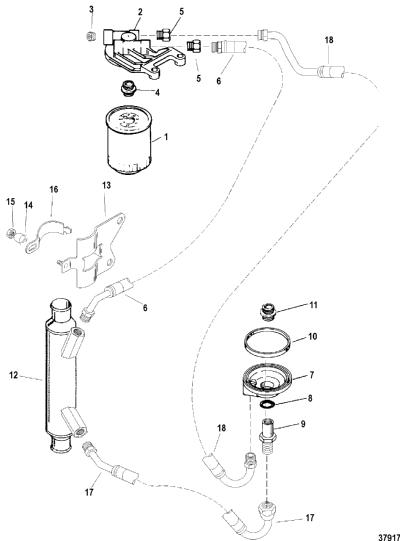 3
2
5
18
5
6
4
1
16
13
15
14
6
11
10
12
7
8
9
18
17
17
37917