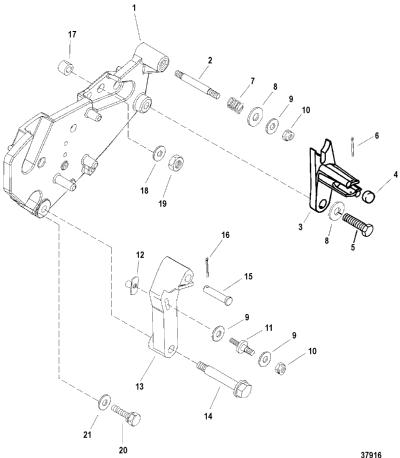 1
17
2
7
8
9
10
6
4
18
19
3
8
5
16
12
15
9
11
9
10
13
14
21
20
37916