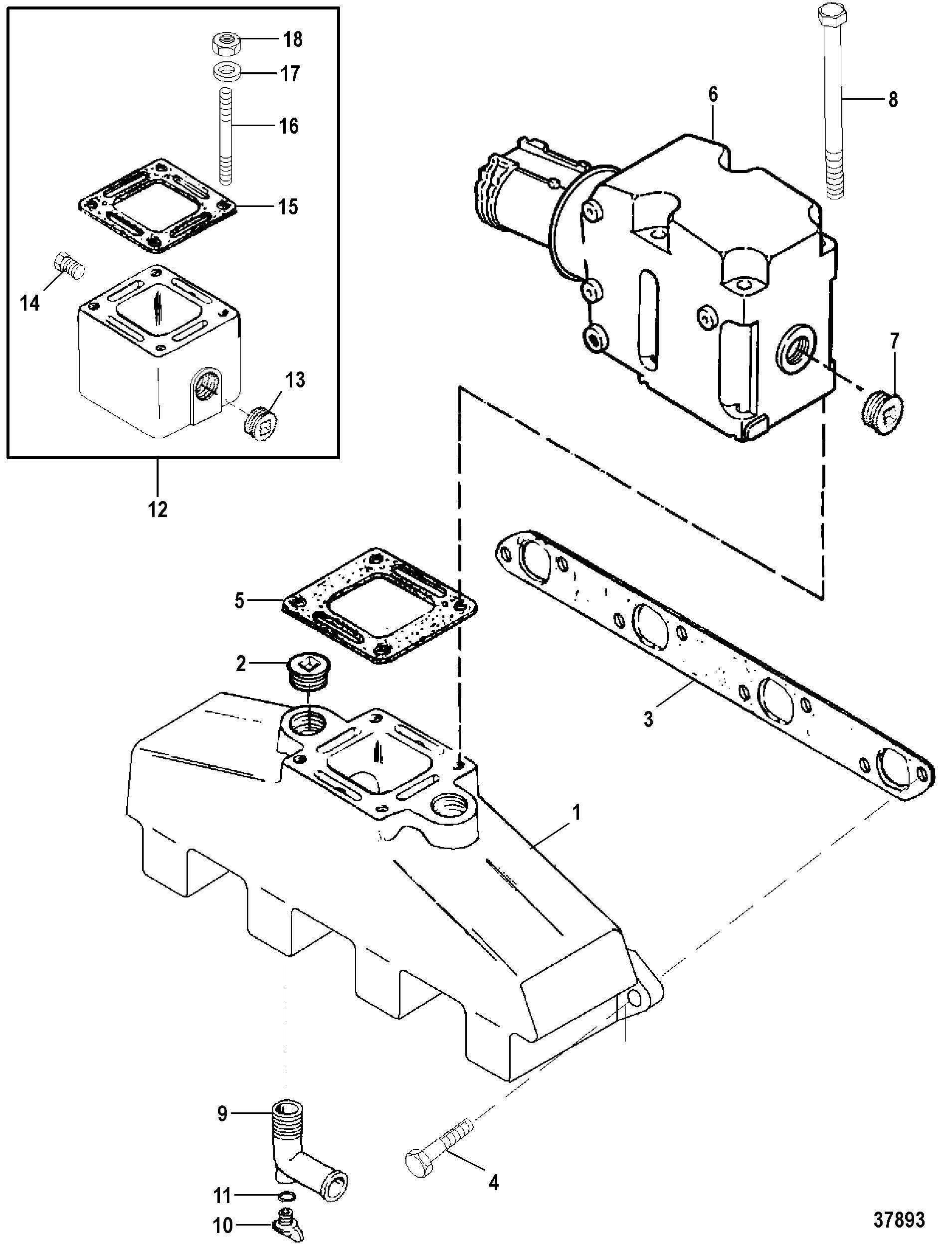 18
17
16
15
14
13
12
6
8
7
5
2
3
1
9
11
10
4
37893