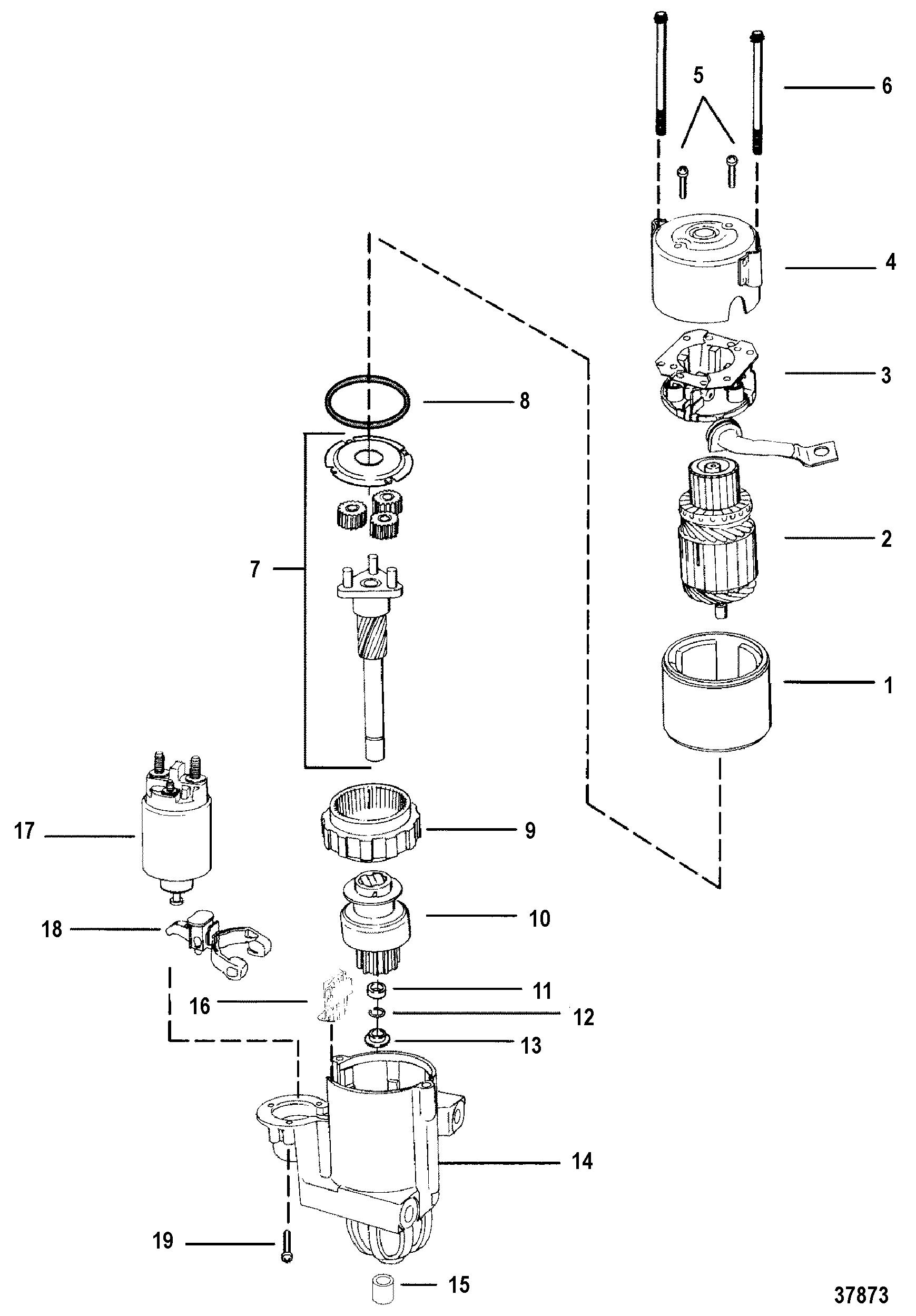 5
6
4
3
8
2
7
1
17
9
10
18
11
16
12
13
14
19
15
37873