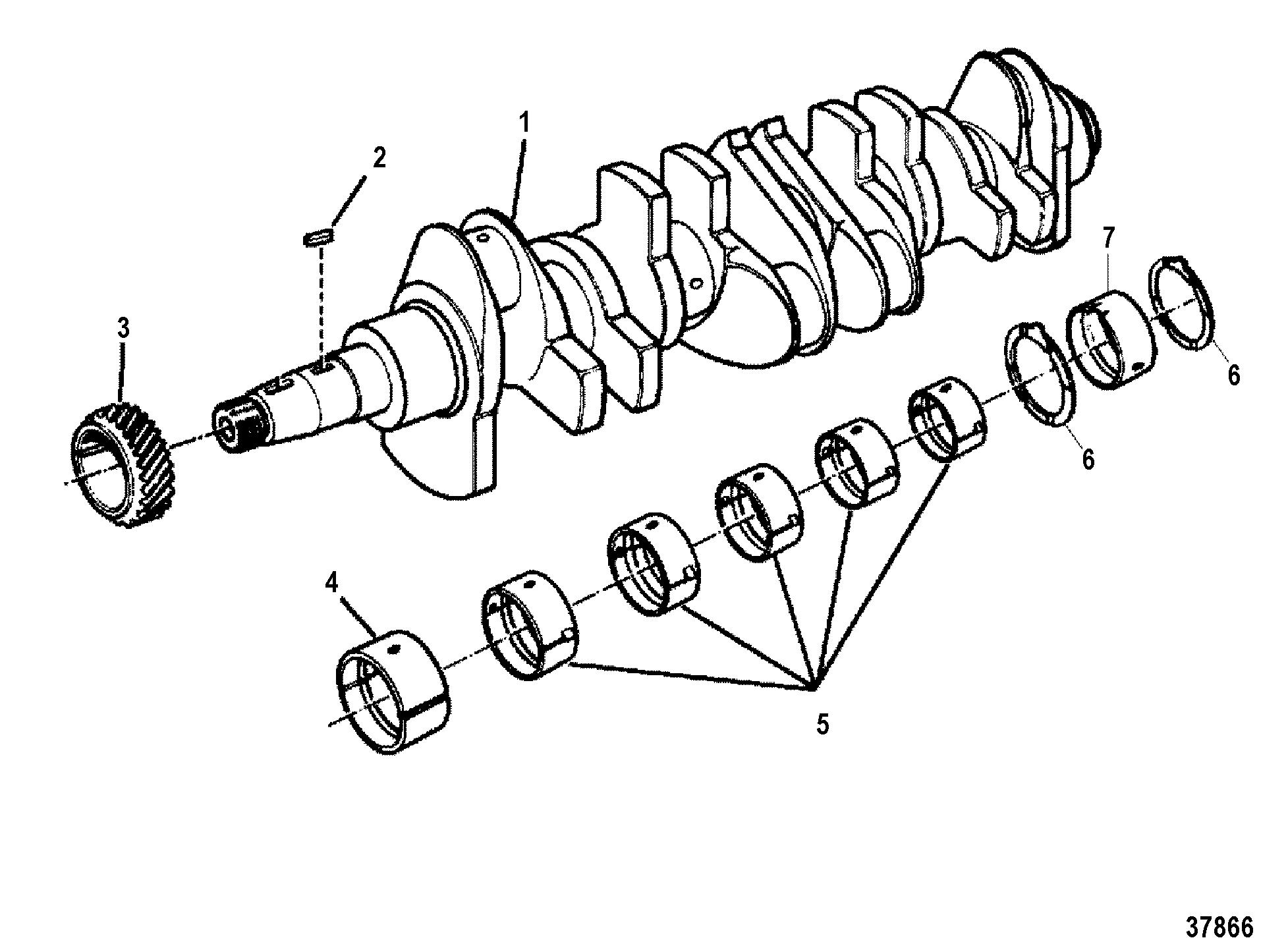 1
2
3
7
6
6
4
5
37866