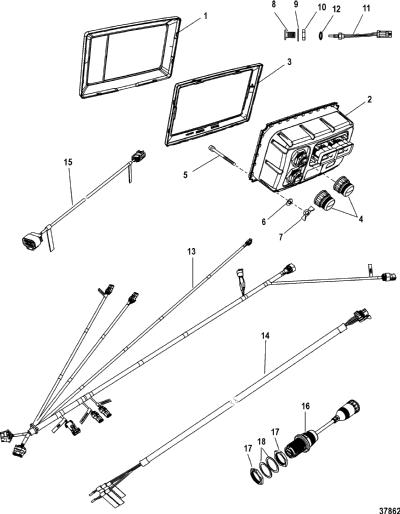 8
9
10
12
11
1
3
2
15
5
6
7
4
13
14
16
17
18
17
37862