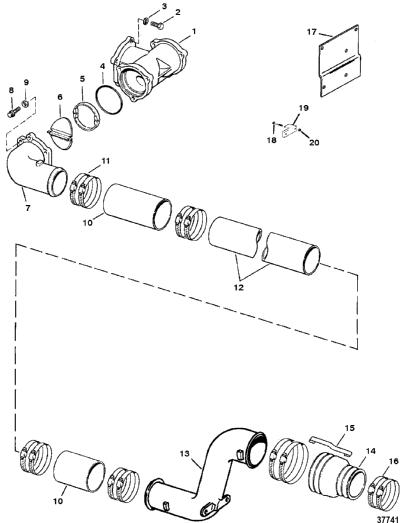 3
2
1
17
4
5
9
8
6
19
18
20
11
7
10
12
15
13
14
16
10
37741