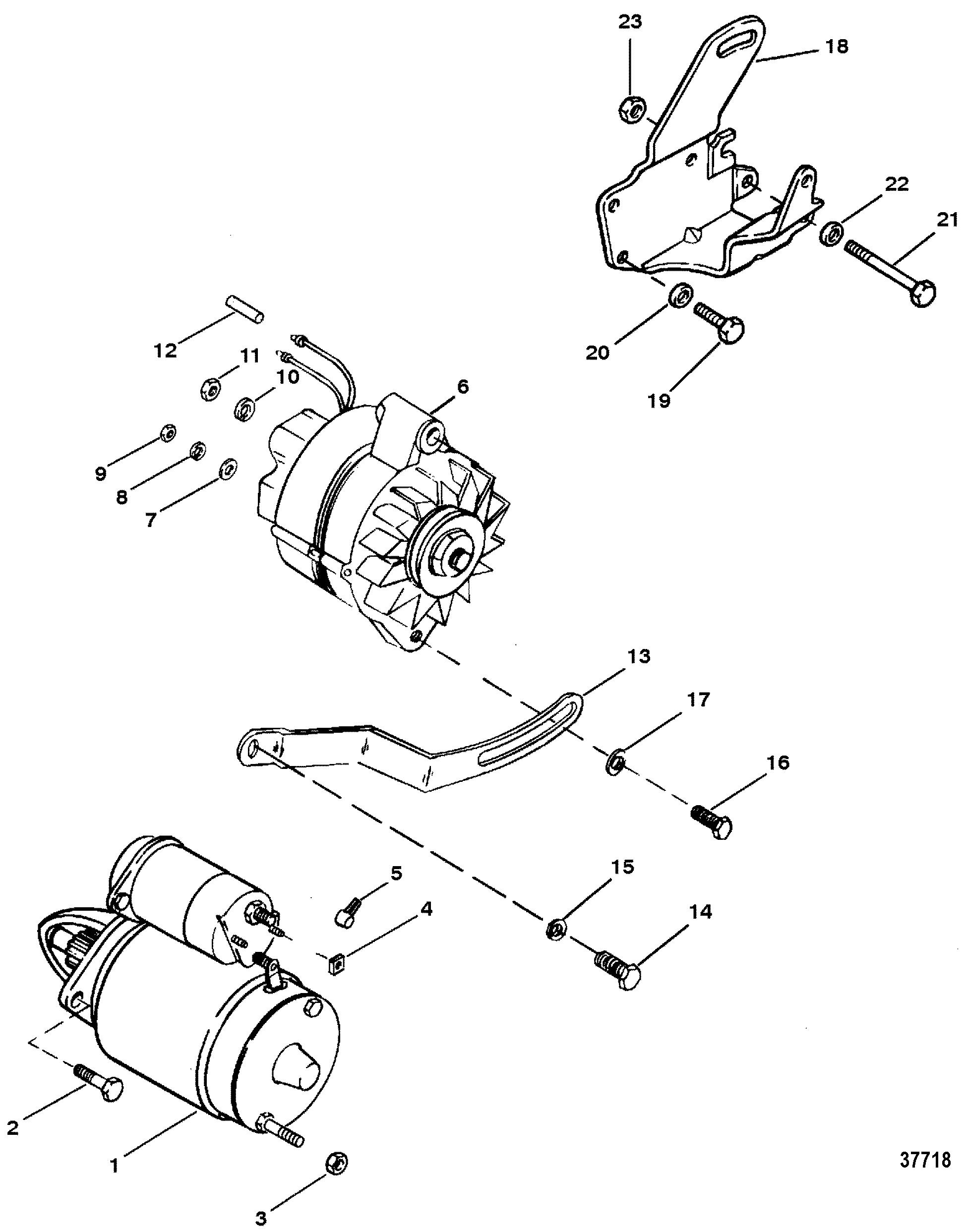 23
18
22
21
20
19
12
11
10
6
9
8
7
13
17
16
5
4
15
14
2
1
3
37718