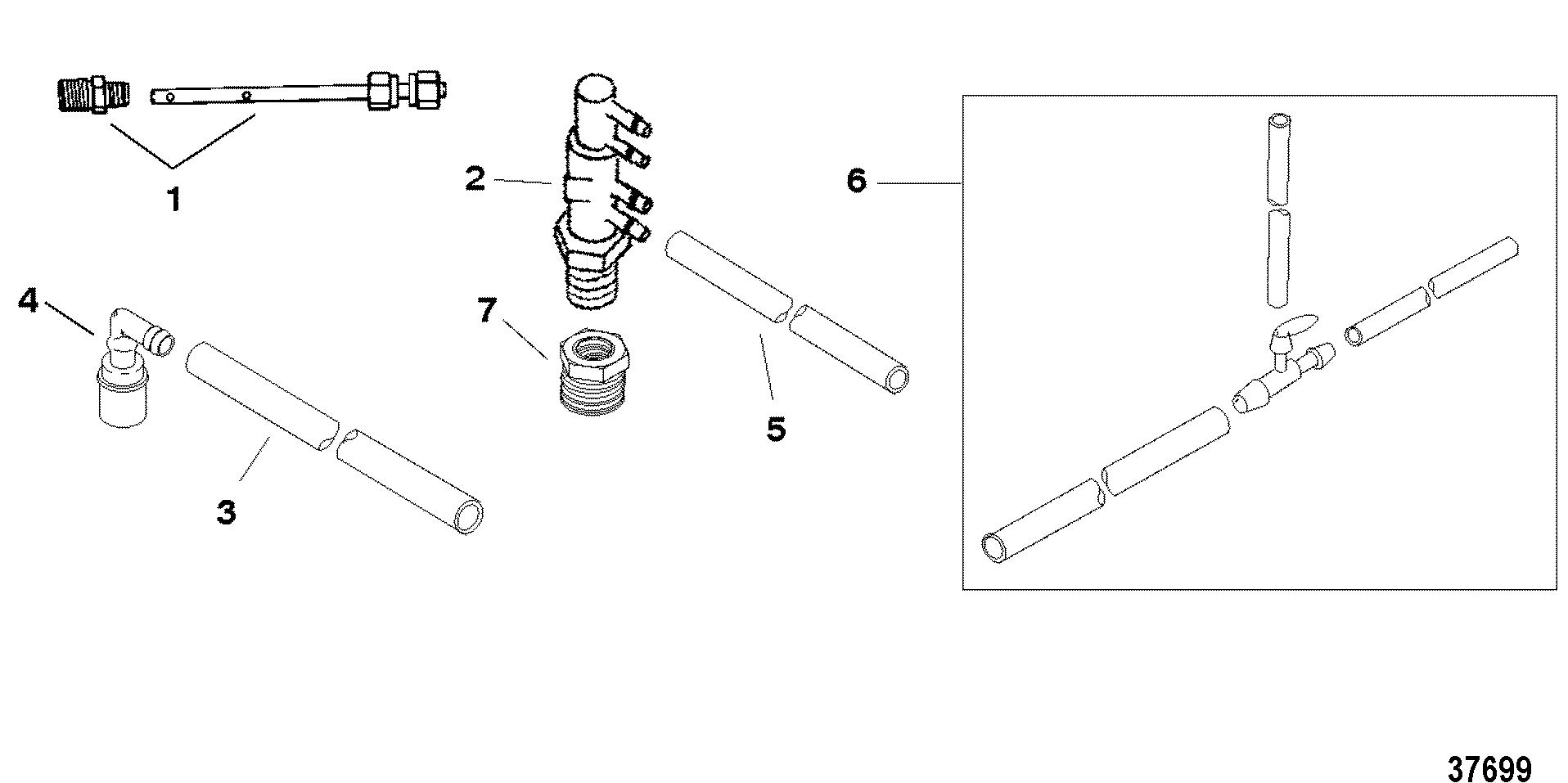 1

2

6

4

7

5

3

37699