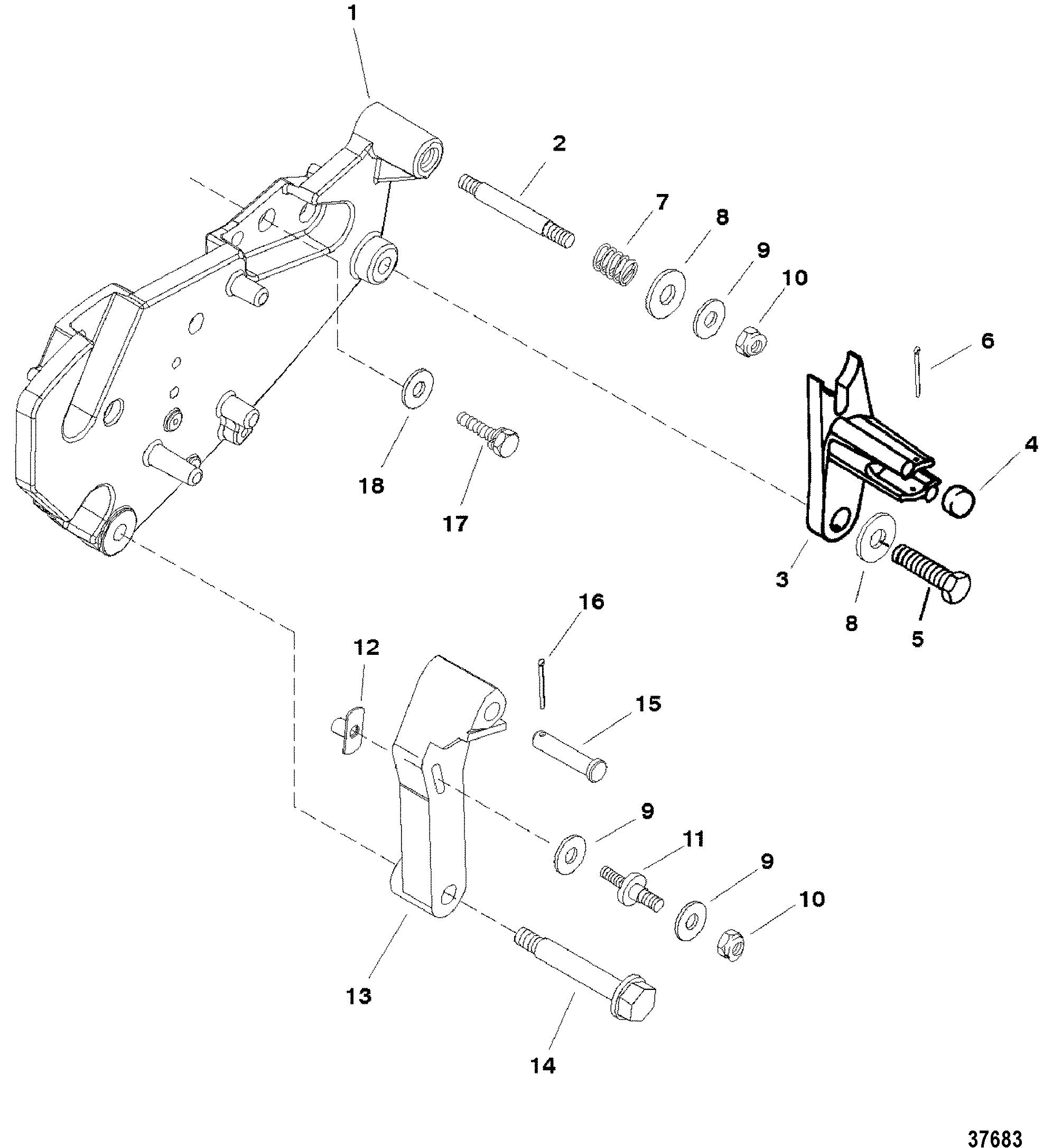 1
2
7
8
9
10
6
4
18
17
3
8
5
16
12
15
9
11
9
10
13
14
37683