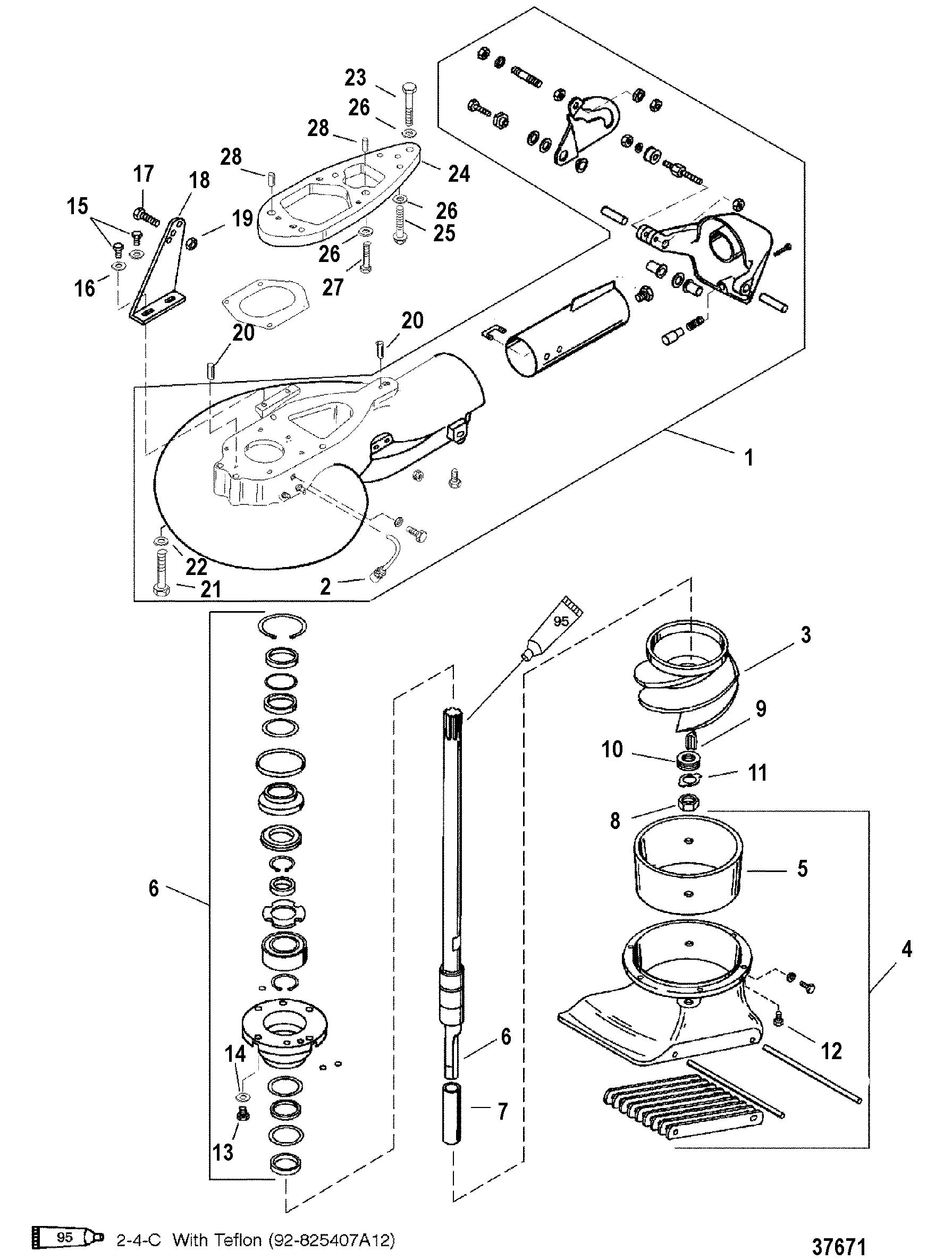 23
26
28
28
24
17
18
15
19
26
25
26
16
27
20
20
1
22
21
2
95
3
9
10
11
8
5
6
4
12
6
14
7
13

95 2-4-C With Teflon (92-825407A12)

37671