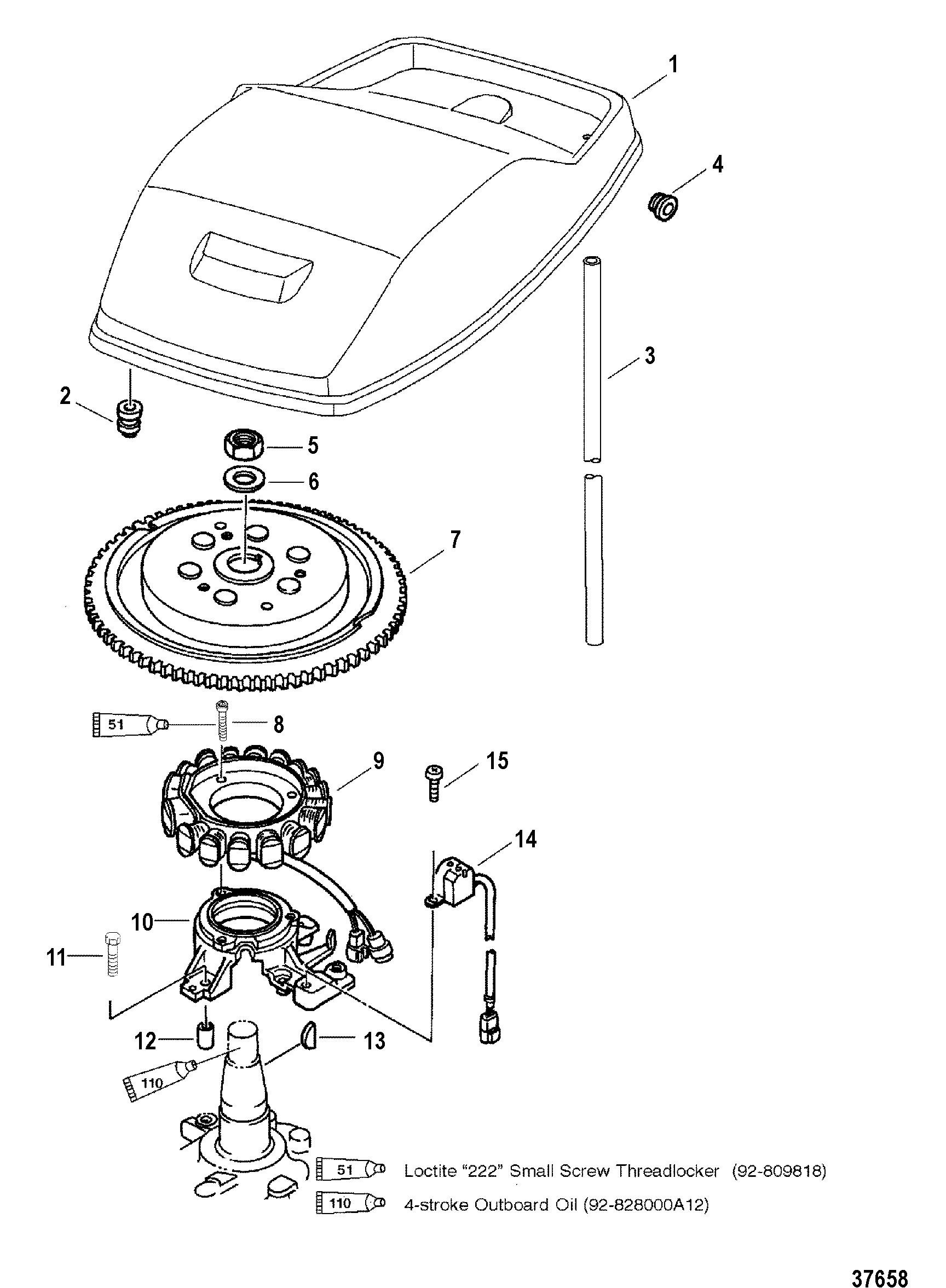 1
4
3
2
5
6
7
51
8
9
15
14
10
11
12
13
110
51 Loctite "222" Small Screw Threadlocker (92-809818)
110 4-stroke Outboard Oil (92-828000A12)
37658