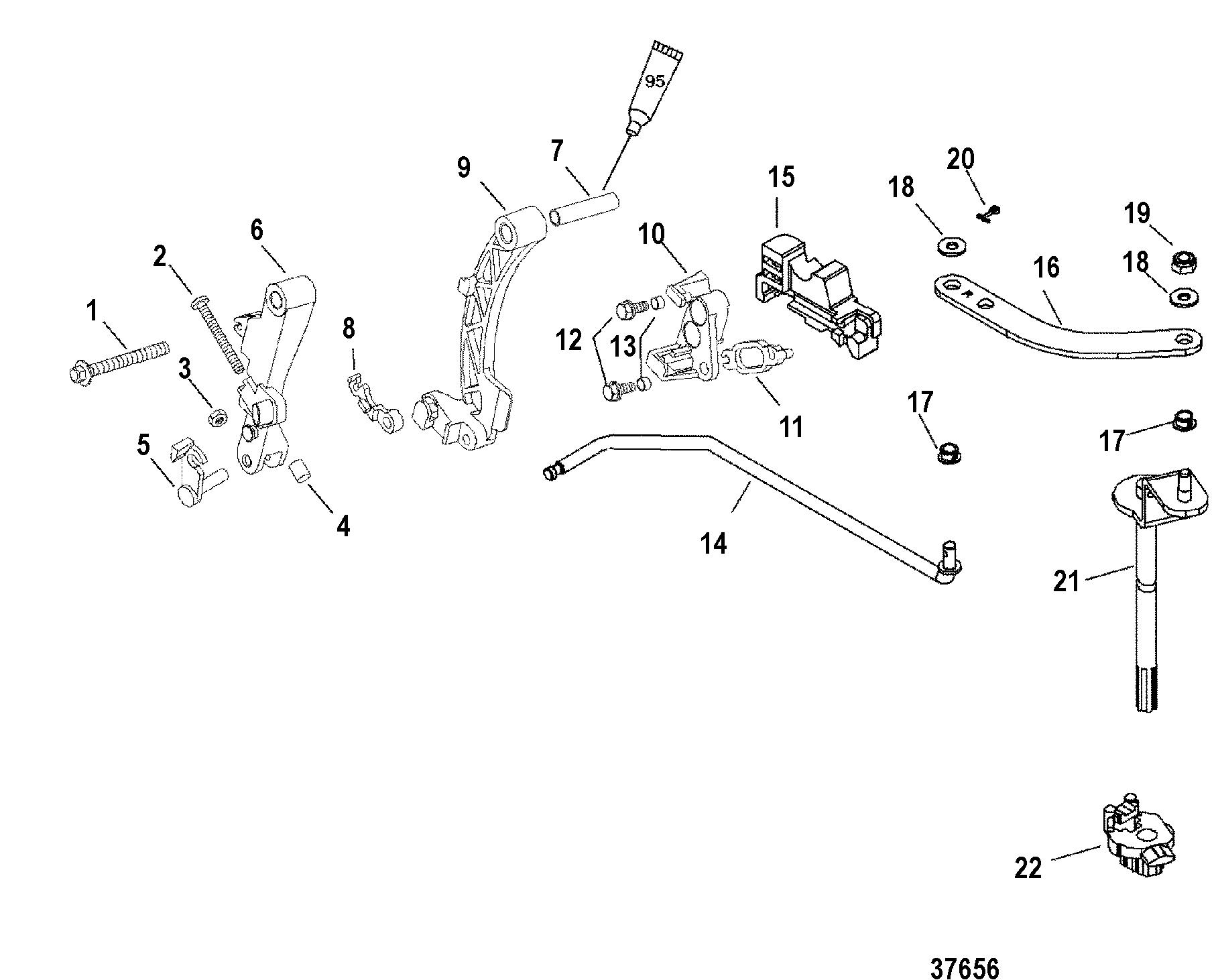 95
7
9
20
15
18
19
6
10
18
16
2
1
8
12
13
3
11
17
17
5
4
14
21
22
37656