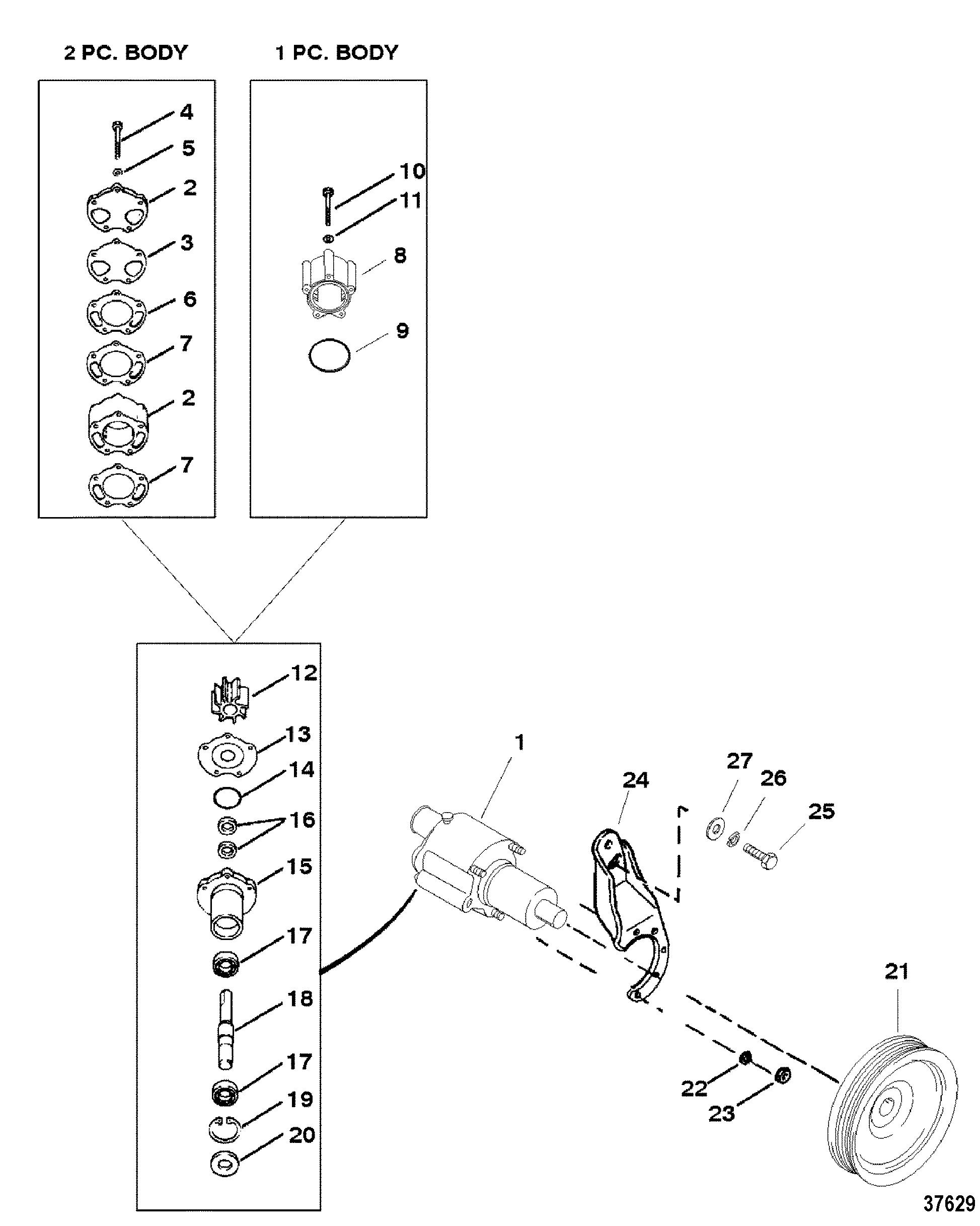 2 PC. BODY

4
5
2
3
6
7
2
7

1 PC. BODY

10
11
8
9

12
13
14
16
15
17
18
17
19
20

1
24
27
26
25
21
22
23

37629