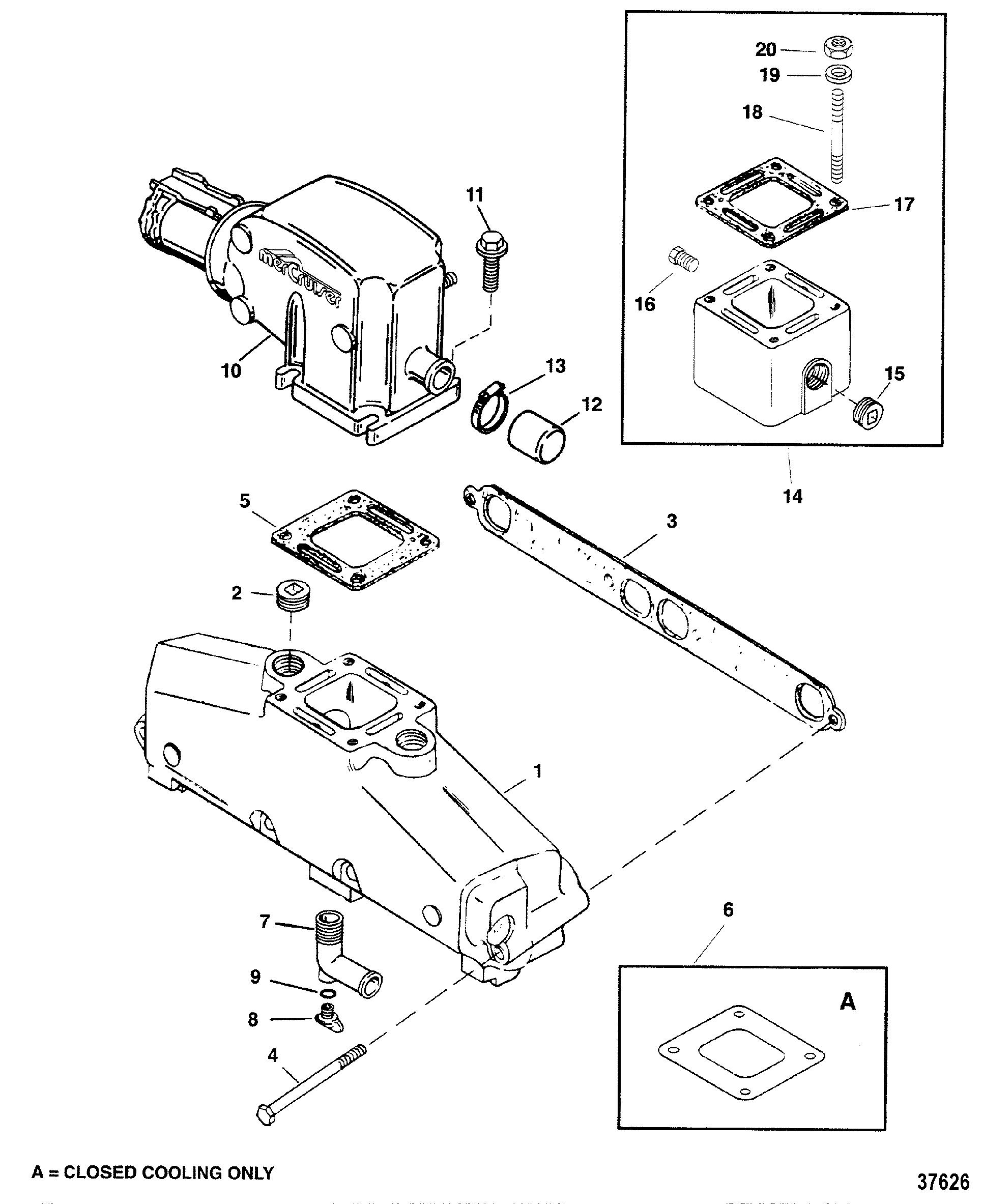 20
19
18
17
16
15
14
11
merCruiser
10
13
12
5
3
2
1
7
9
8
4
6
A
A = CLOSED COOLING ONLY
37626