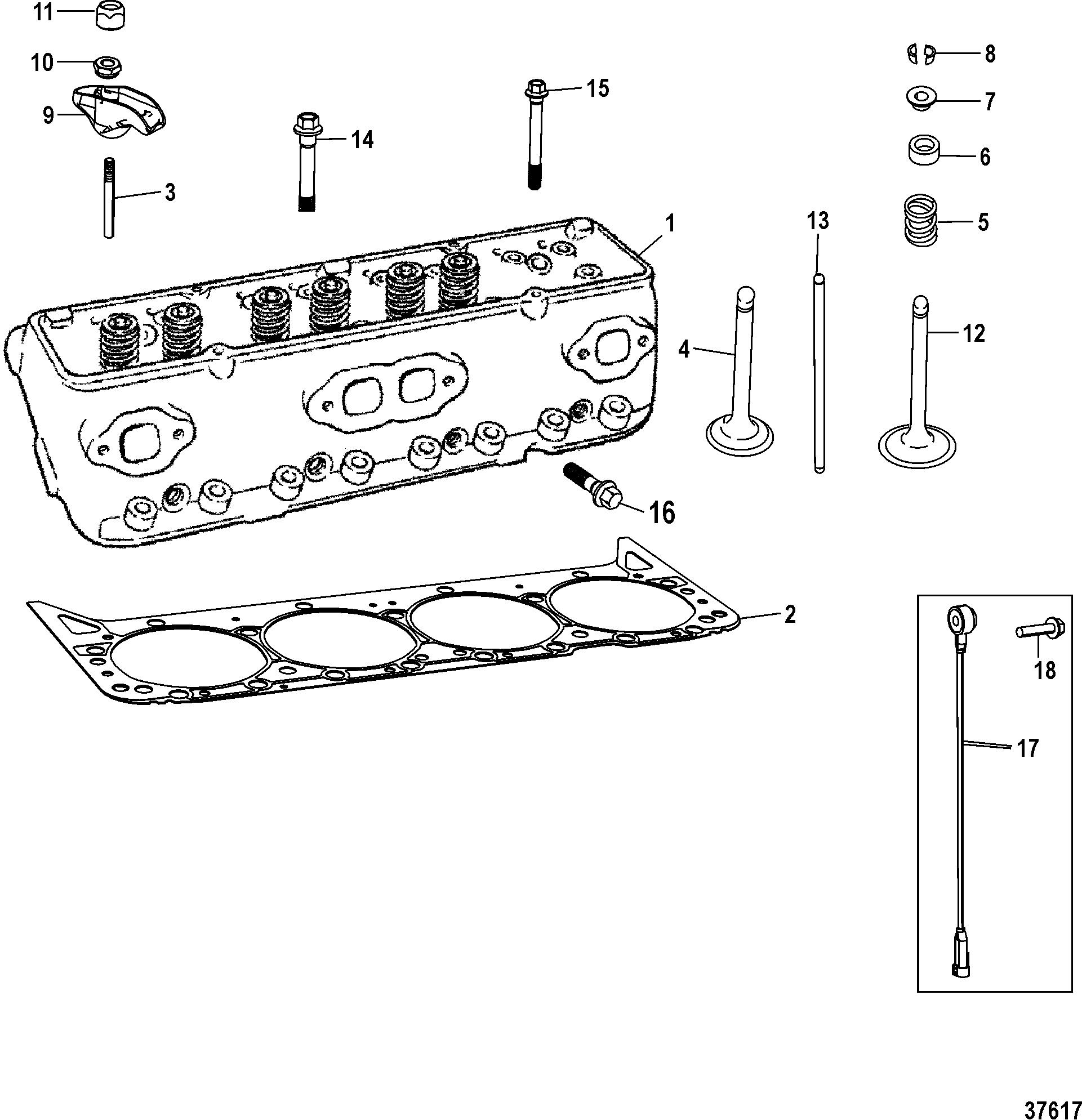 11
10
9
3
14
15
8
7
6
5
1
13
4
12
16
2
18
17
37617