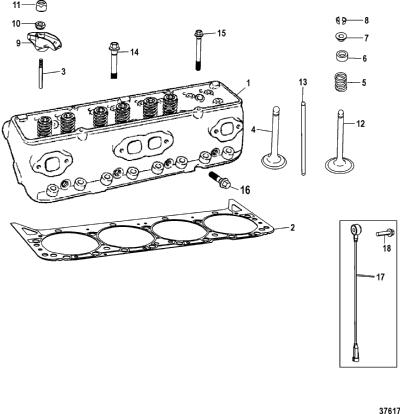 11
10
9
3
14
15
8
7
6
5
1
13
4
12
16
2
18
17
37617