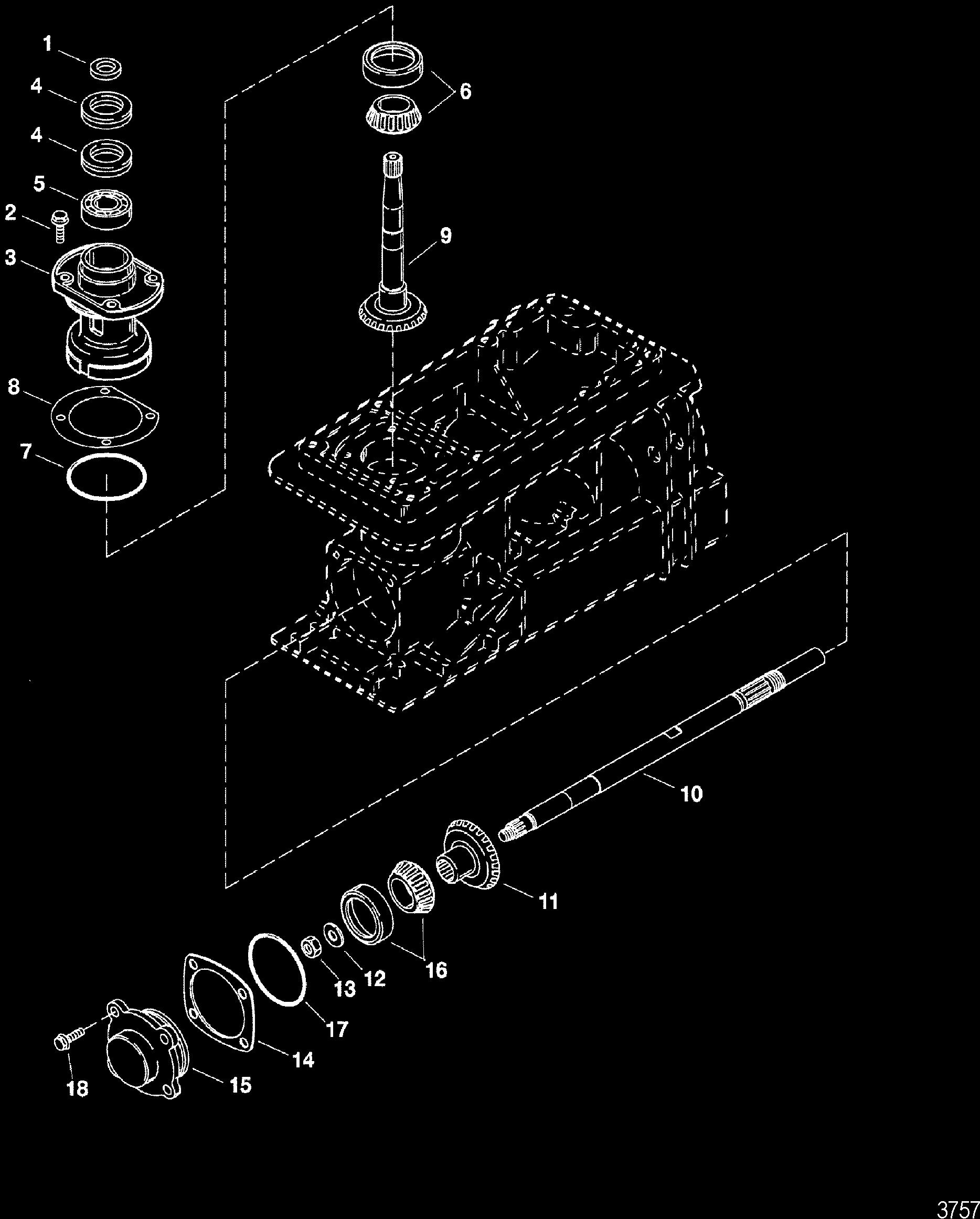 1
4
4
5
2
3
8
7
6
9
10
11
16
12
13
17
14
15
18
3757