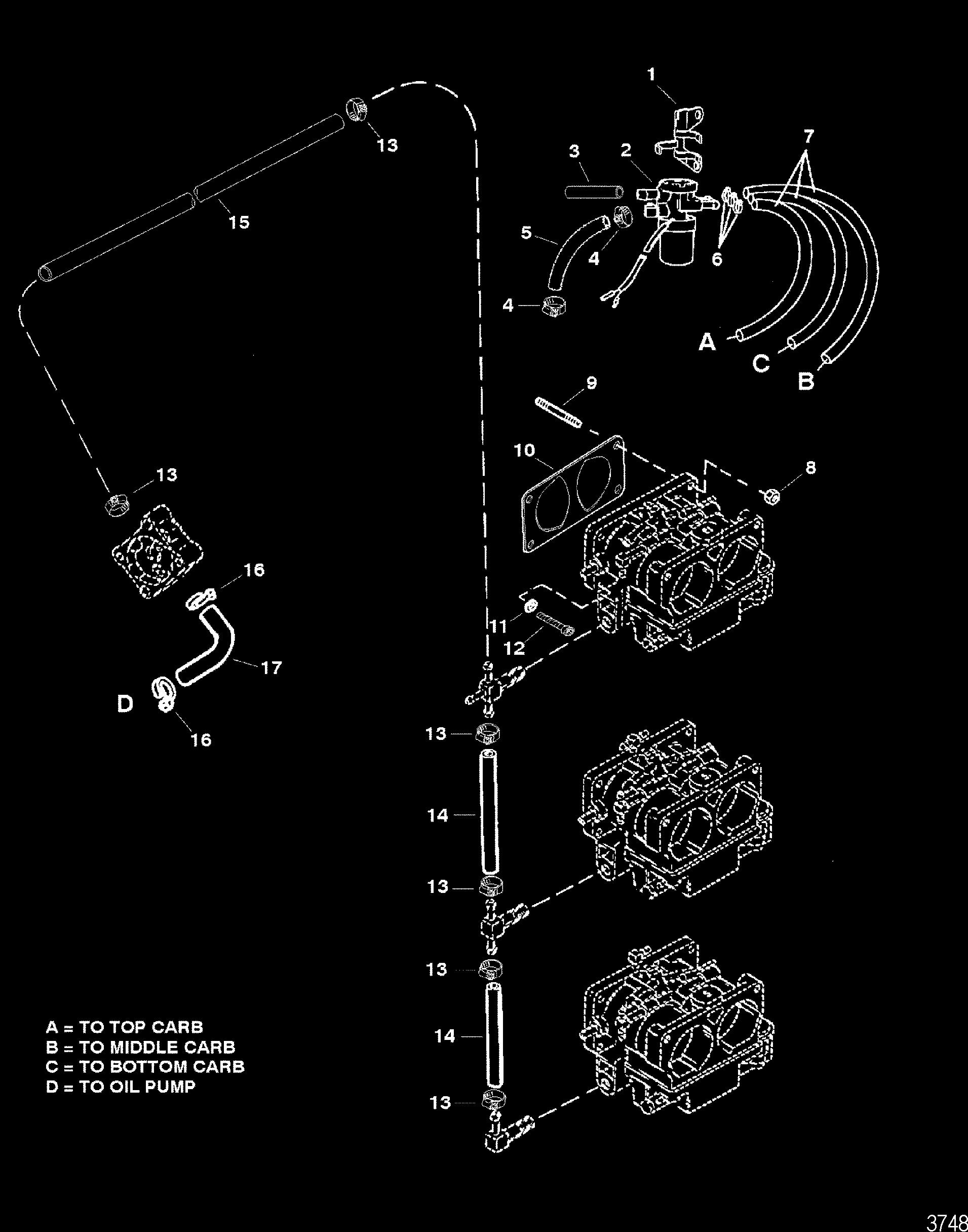 1
13
3
2
7
15
5
4
6
4
A
C
B
9
10
8
13
16
11
12
17
D
16
13
14
13
13
14
13

A = TO TOP CARB
B = TO MIDDLE CARB
C = TO BOTTOM CARB
D = TO OIL PUMP

3748