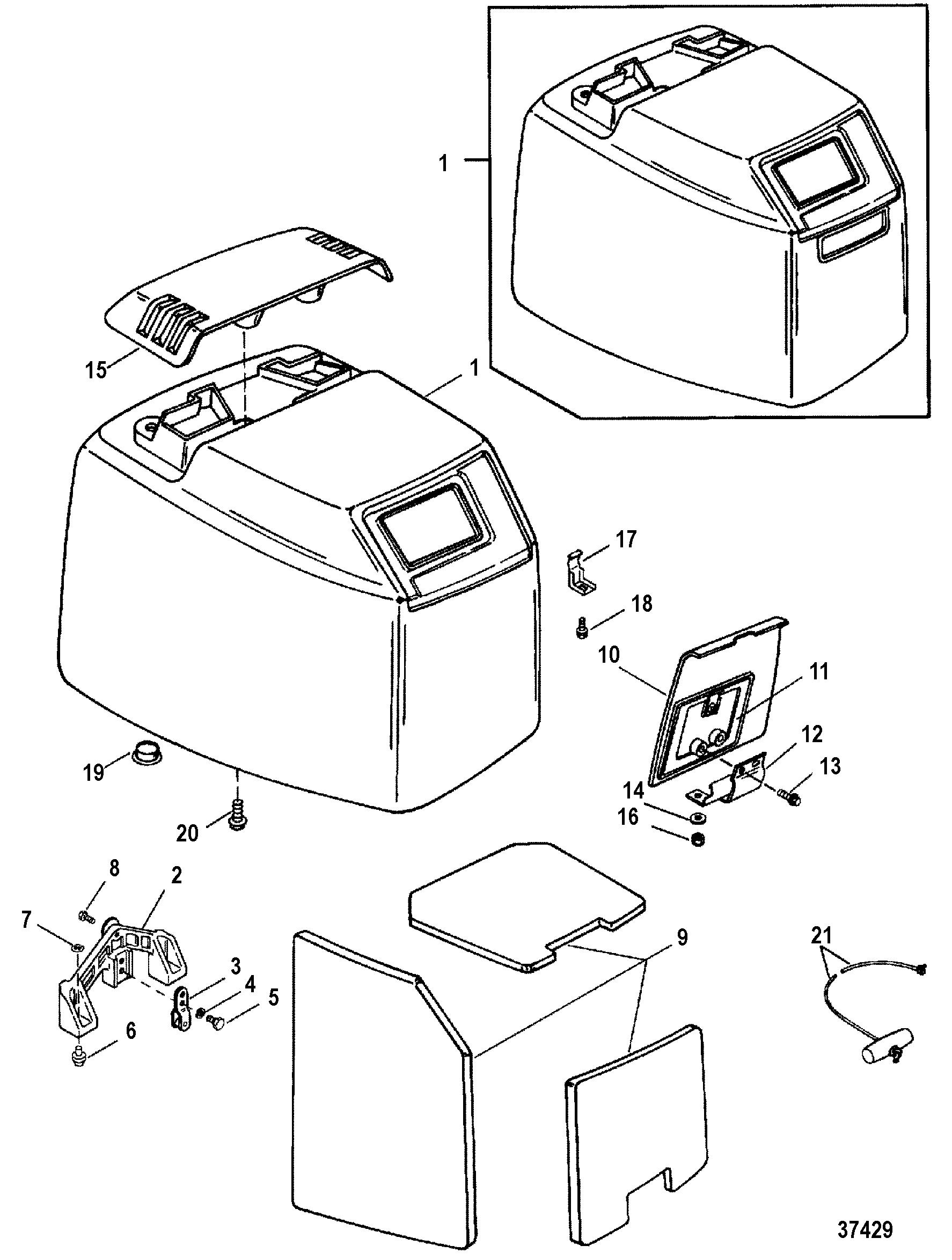 1

15

1

17

18

10

11

12

13

14

16

19

20

8

2

7

3

4

5

6

9

21

37429