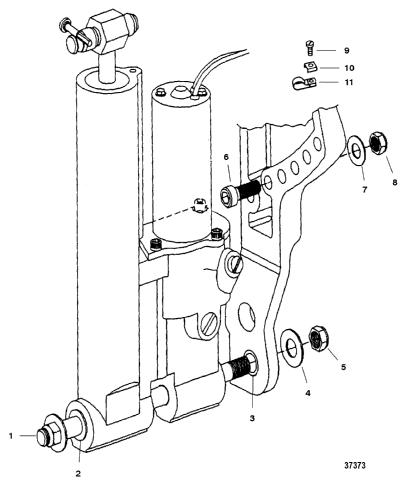 9
10
11
6
7
8
5
4
3
1
2
37373