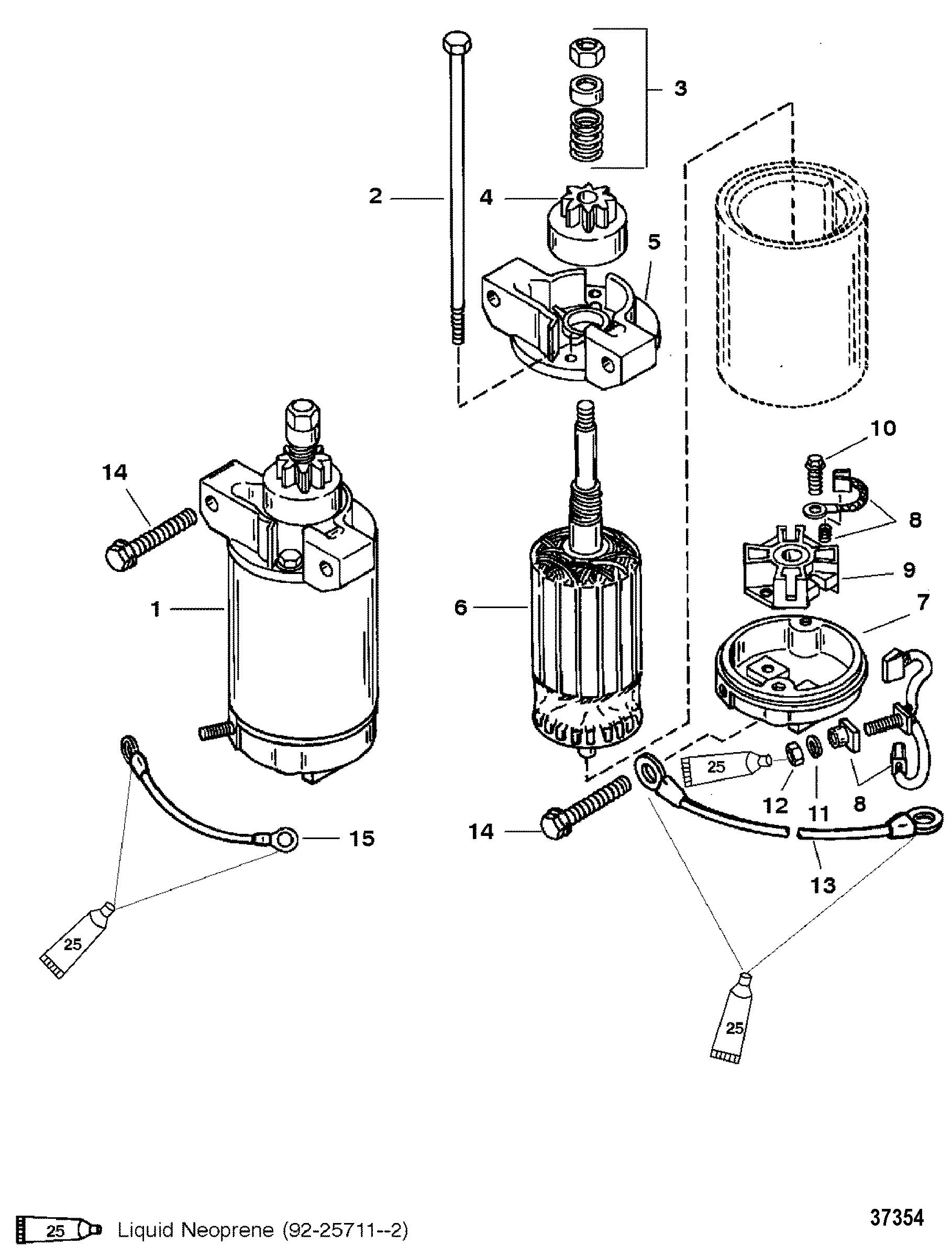 3
2
4
5
10
14
8
9
1
6
7
25
12
11
8
14
15
13
25
25
25 Liquid Neoprene (92-25711--2)
37354