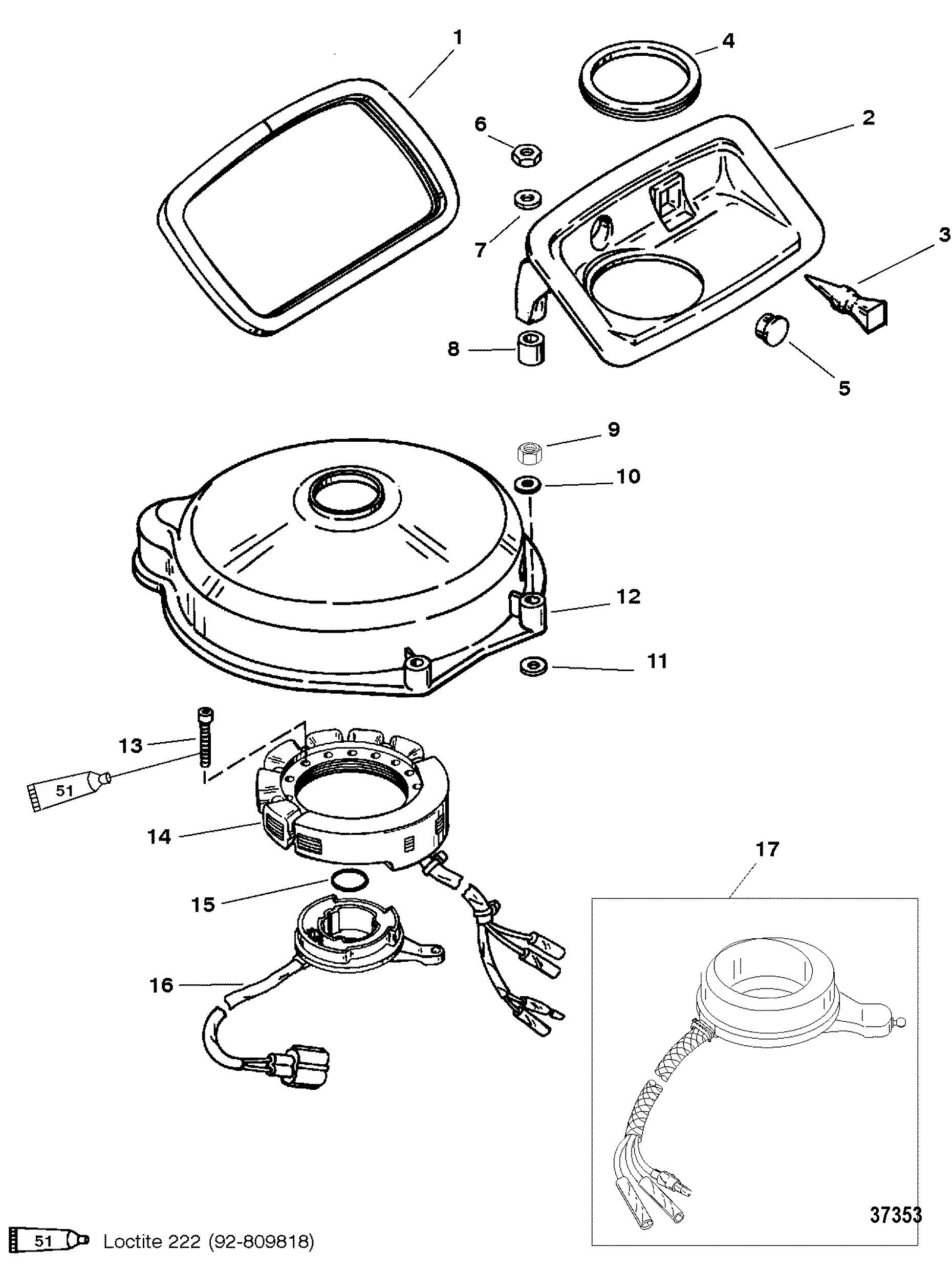 1
4
6
2
7
3
8
5
9
10
12
11
13
51
14
17
15
16
37353
51 Loctite 222 (92-809818)