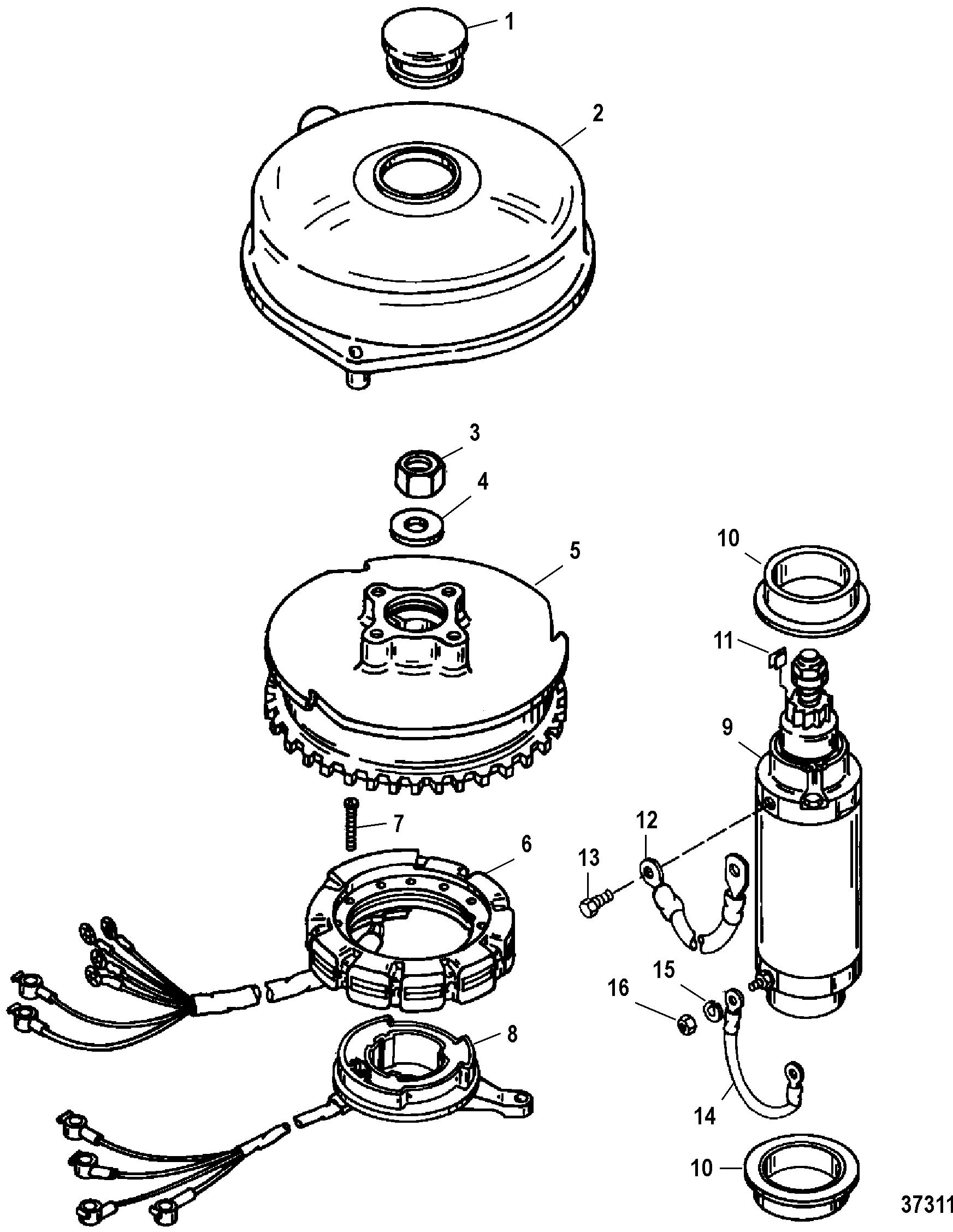 1

2

3

4

5

10

11

9

7

6

12

13

15

16

8

14

10

37311