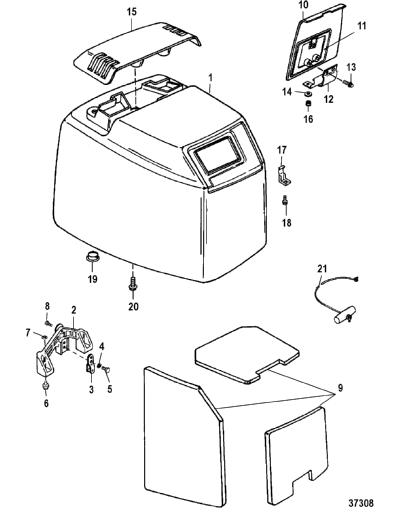 15
10
11
1
13
14
12
16
17
18
19
20
21
8
2
7
4
3
5
6
9
37308