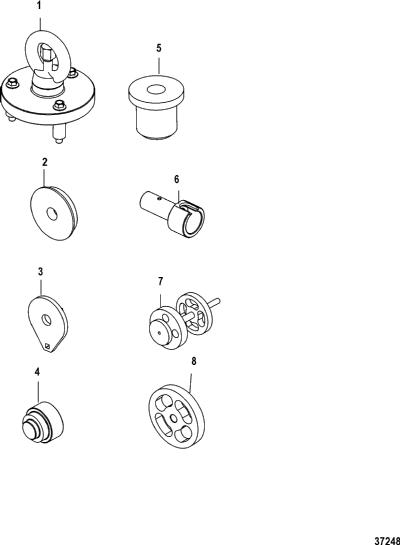 1
5
2
6
3
7
4
8
37248