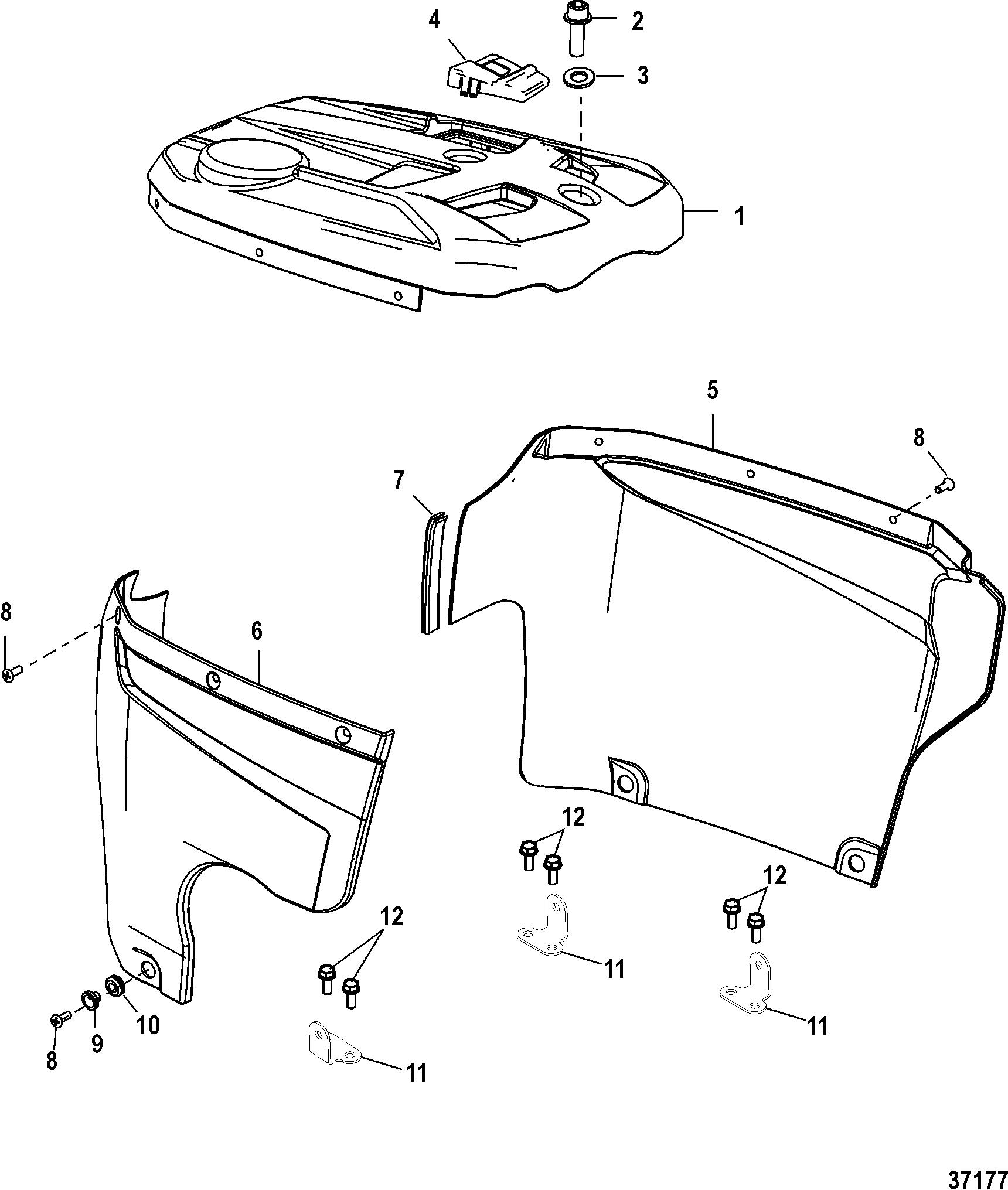 4
2
3
1
5
8
7
8
6
12
12
12
11
11
10
9
8
11
37177