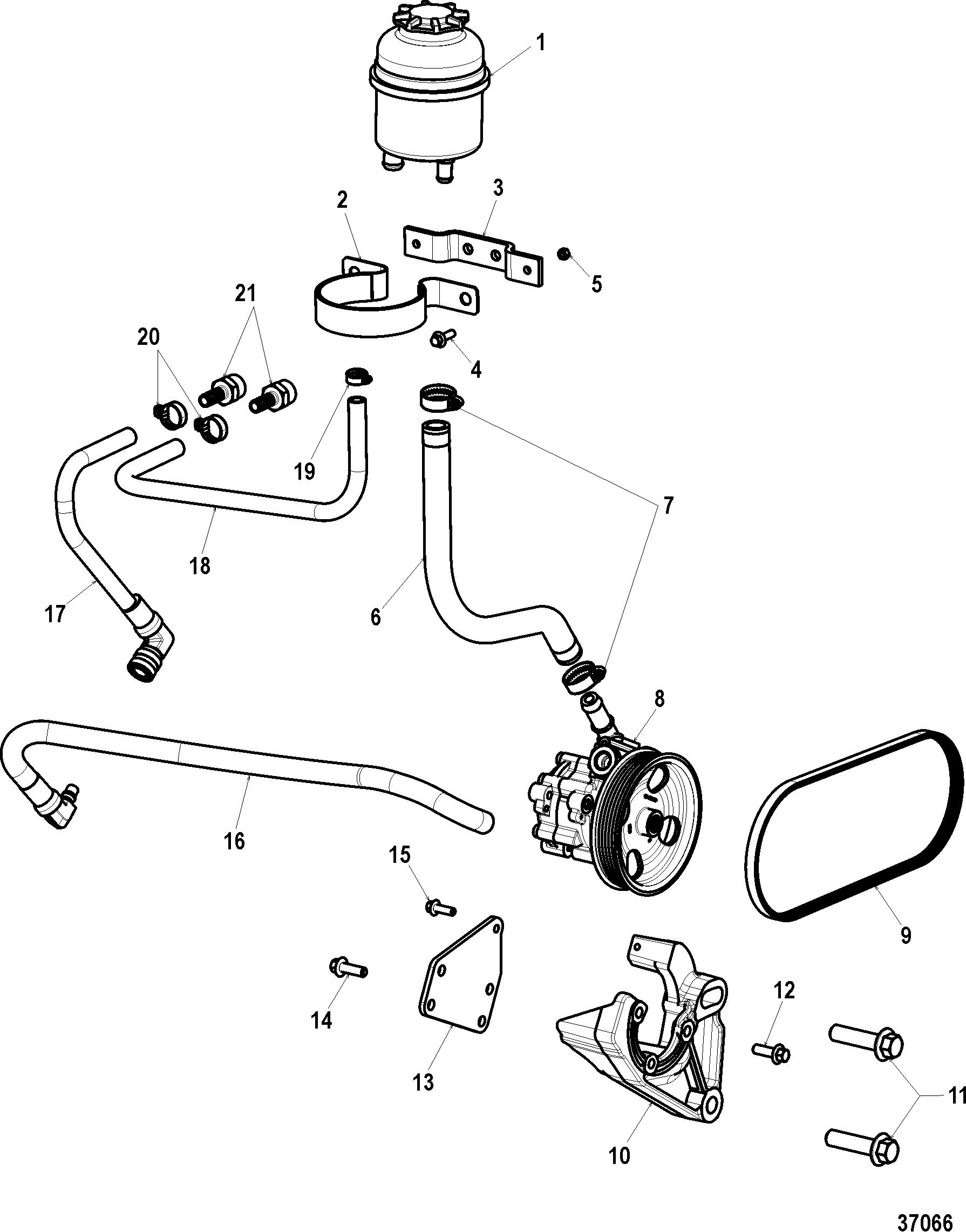 1
2
3
5
21
20
4
19
7
18
17
6
8
16
15
9
14
13
12
11
10
37066