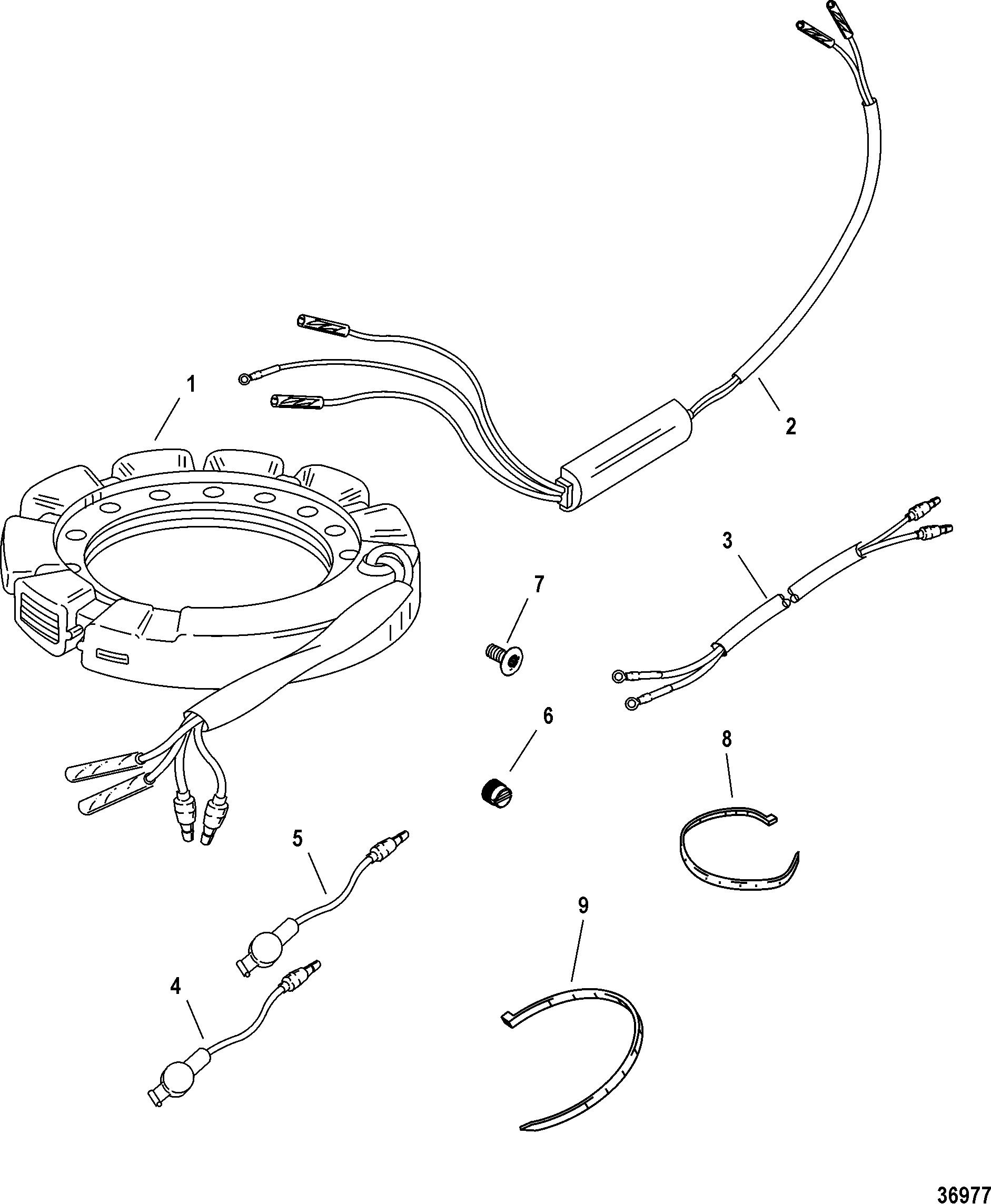 1
2
3
7
6
8
5
9
4
36977