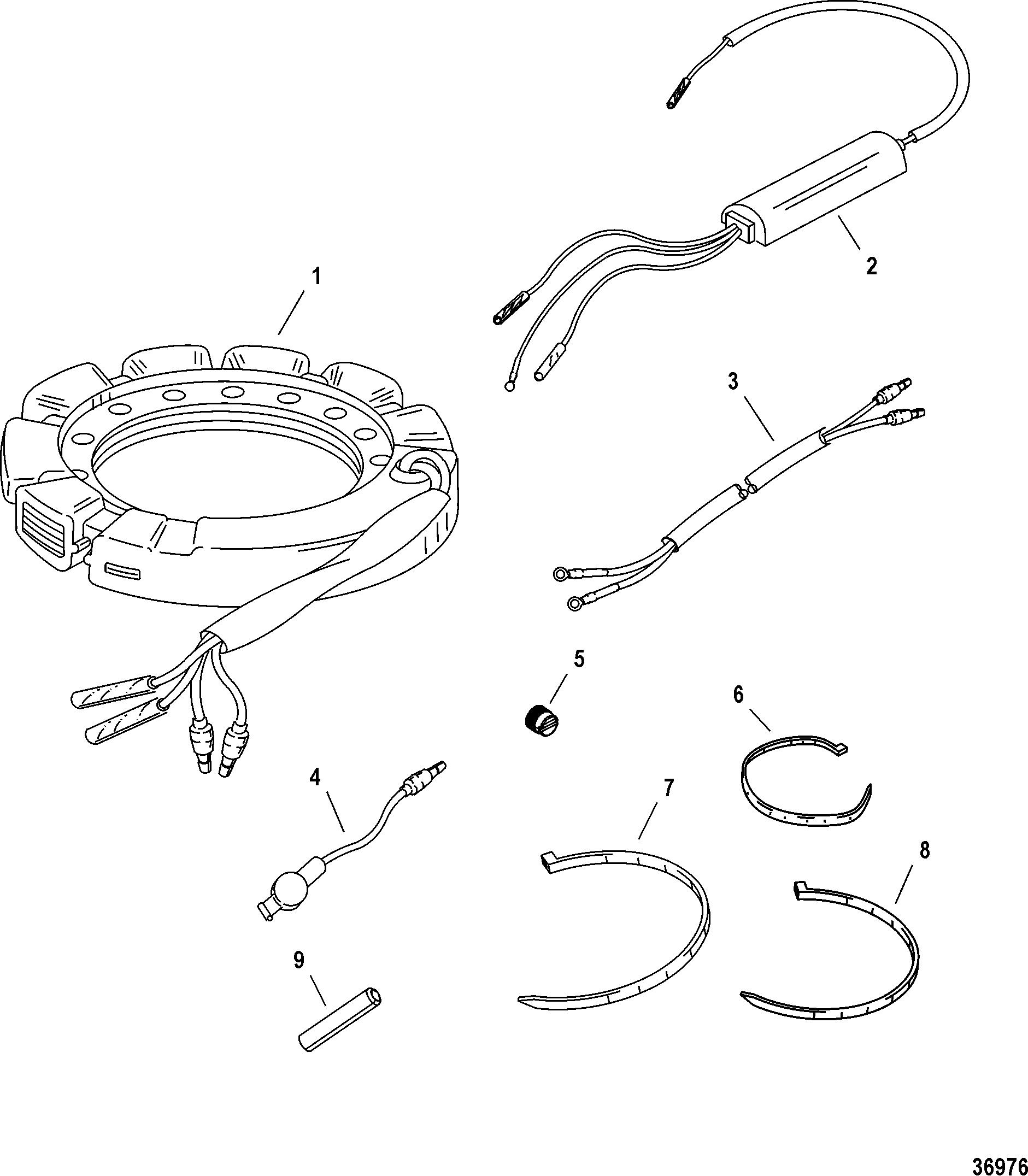 2

1

3

5

6

4

7

8

9

36976