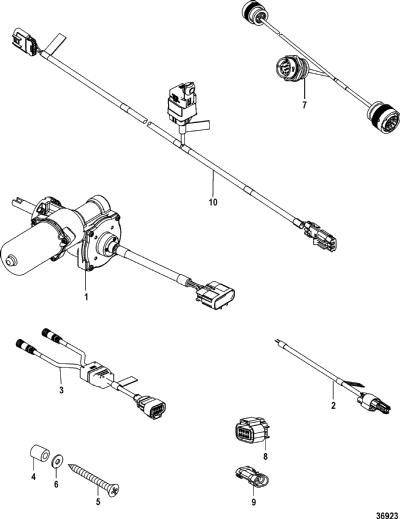 7
10
1
3
2
8
4
6
5
9
36923