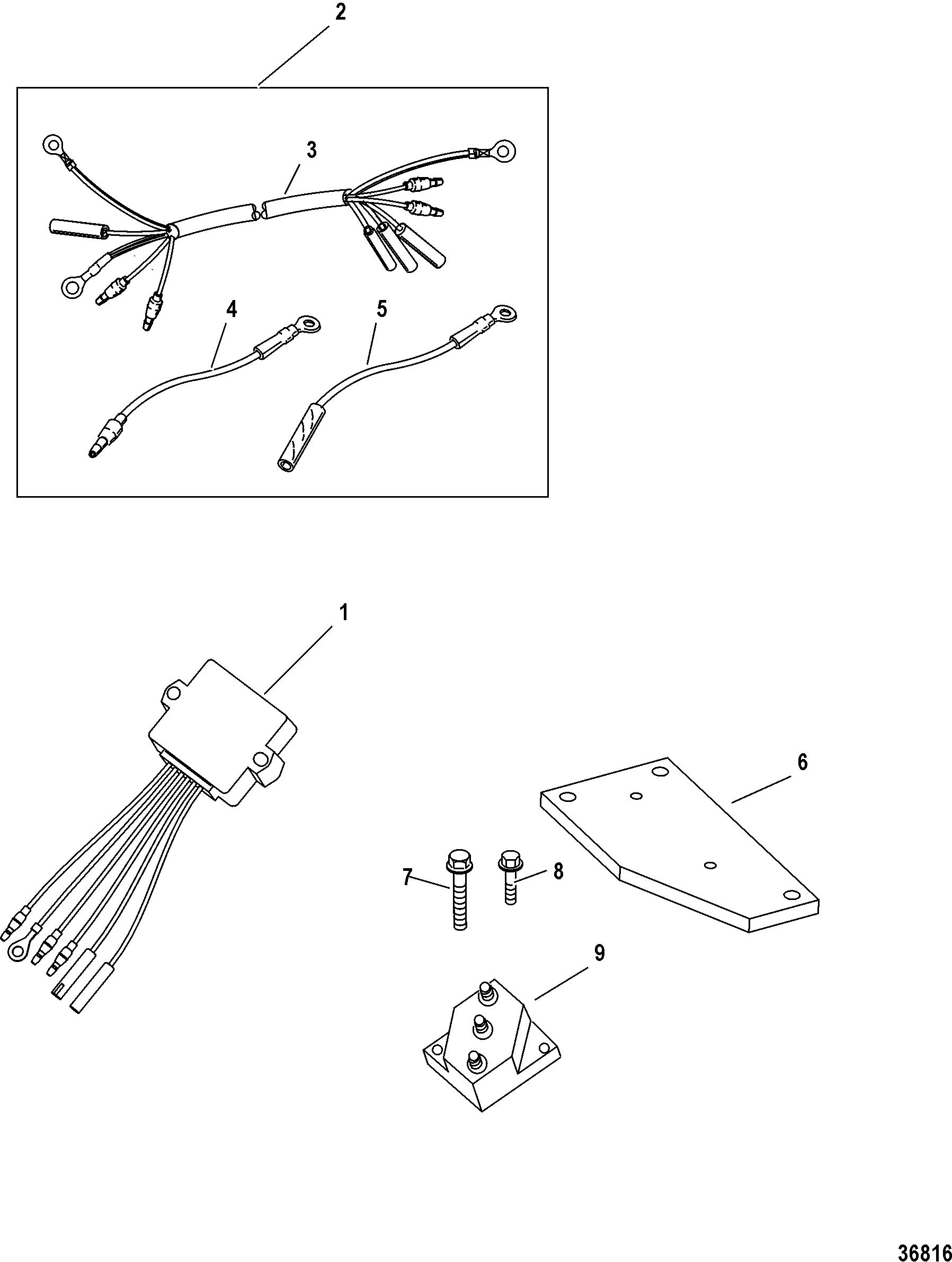 2
3
4
5
1
6
7
8
9
36816