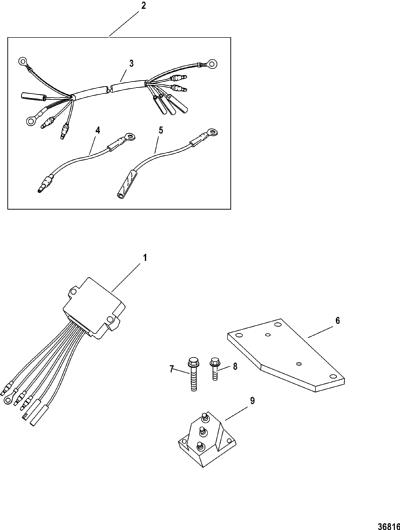 2
3
4
5
1
6
7
8
9
36816