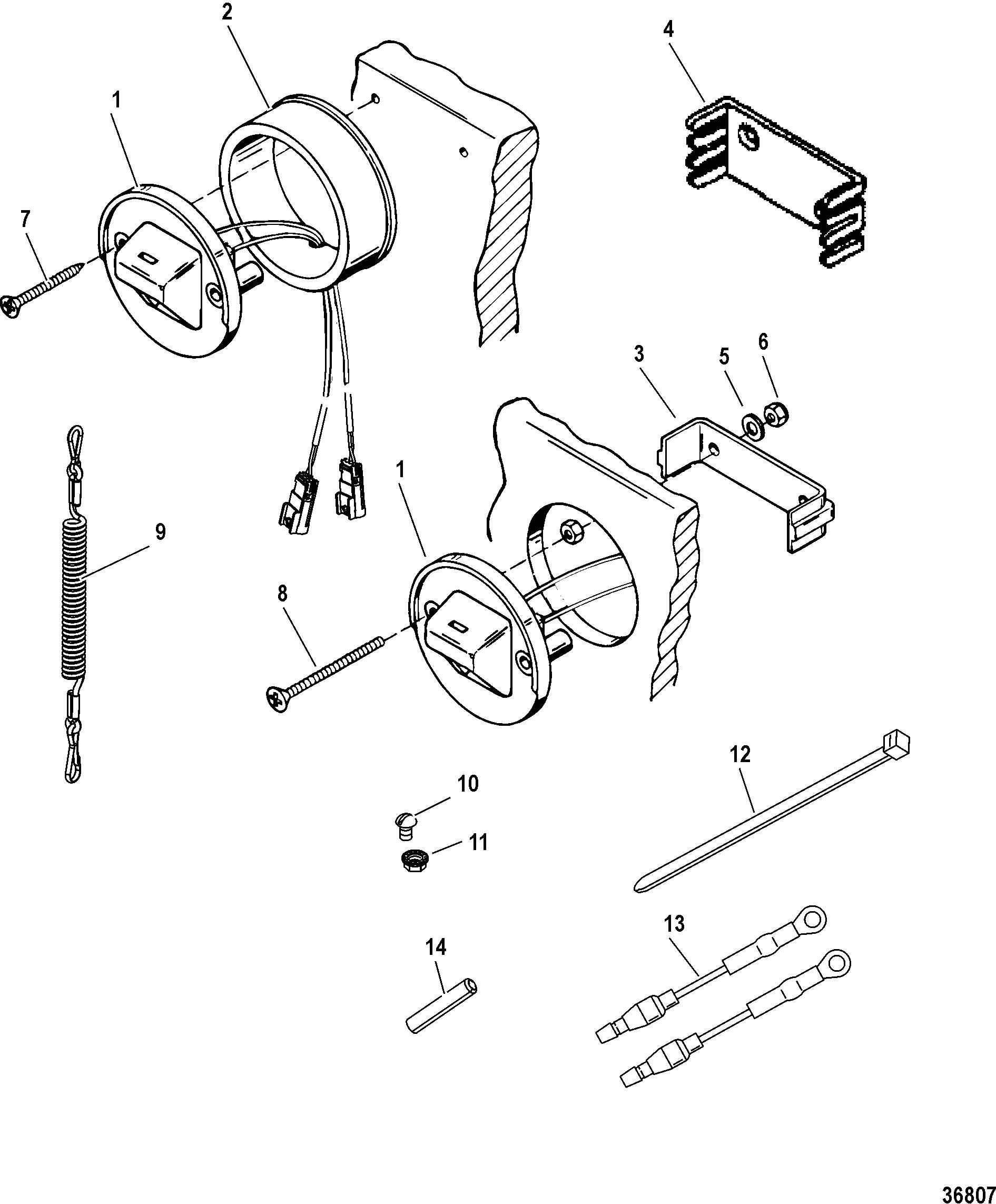 2
4
1
7
3
5
6
1
9
8
12
10
11
13
14
36807