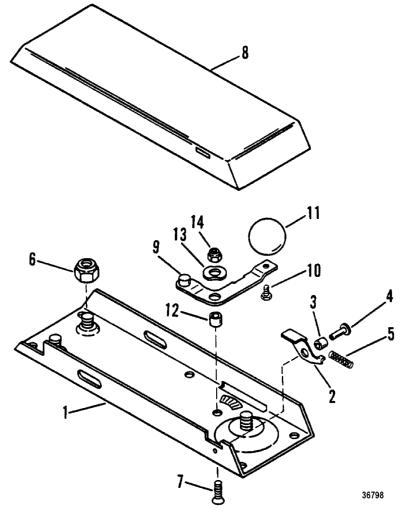 8
14
11
13
9
6
10
12
3
4
5
2
1
7
36798