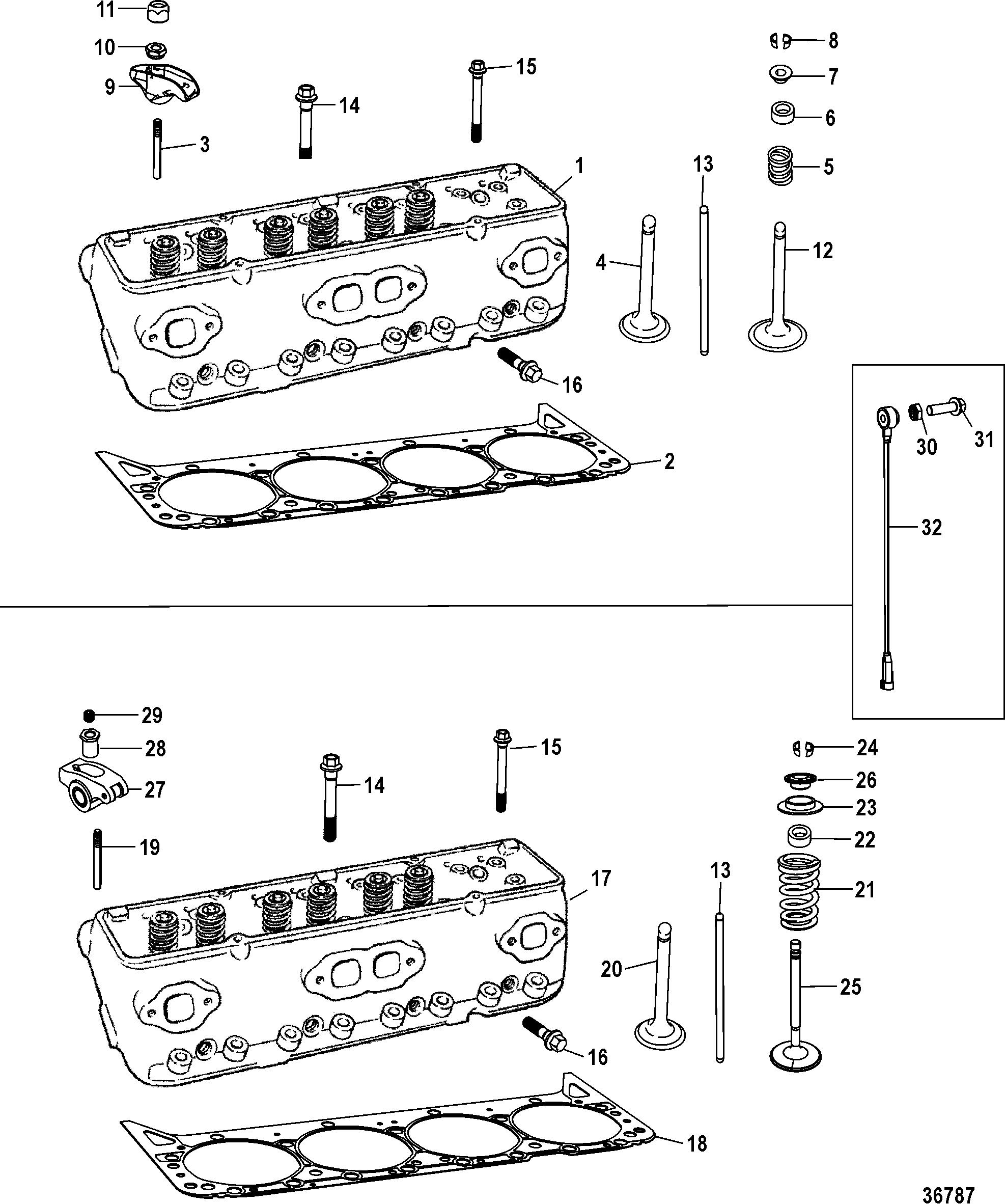 11
10
9
3
14
15
8
7
6
5
1
13
4
12
16
2
30
31
32
29
28
27
19
14
15
24
26
23
22
21
17
13
20
25
16
18
36787