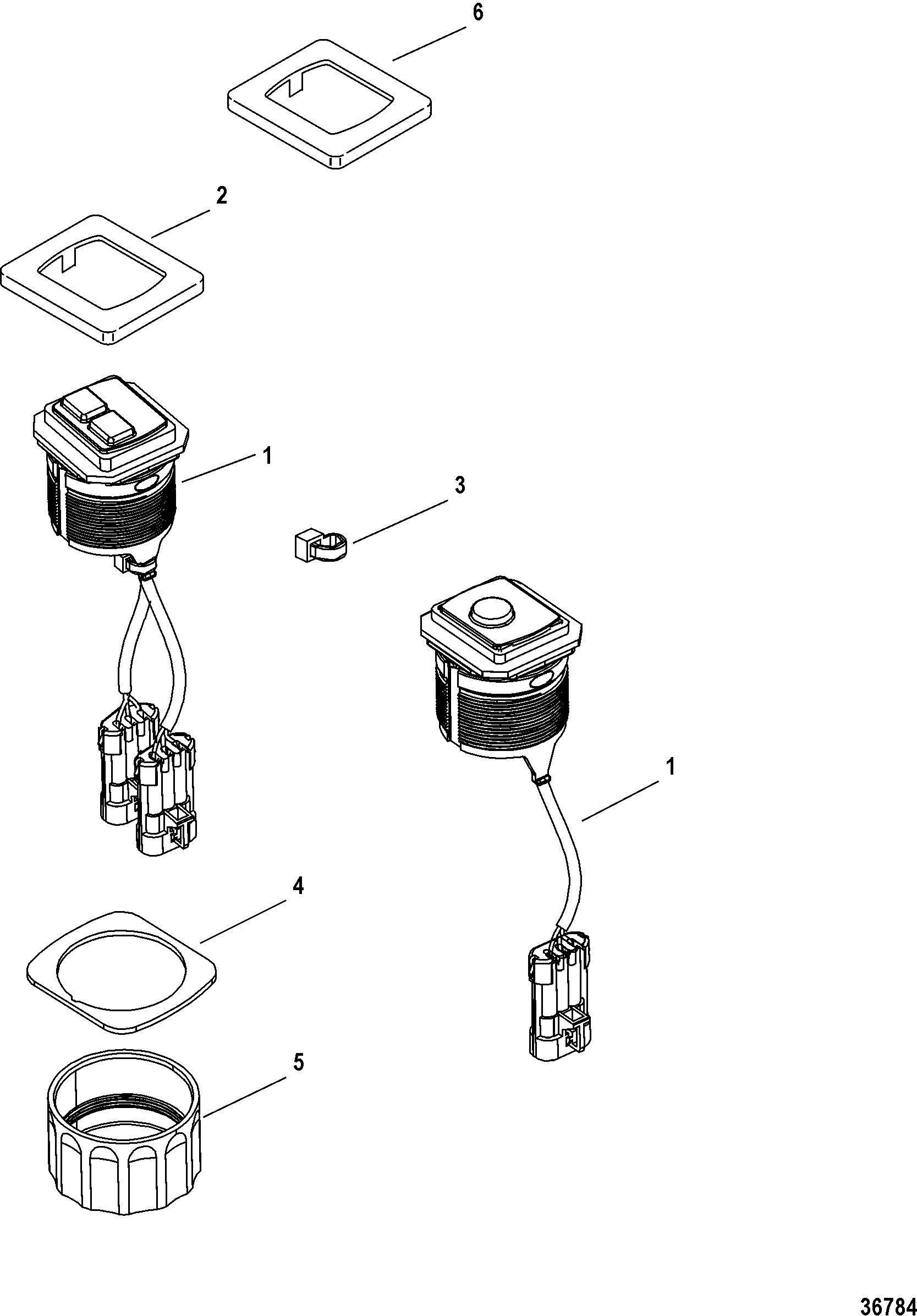 6

2

1

3

1

4

5

36784