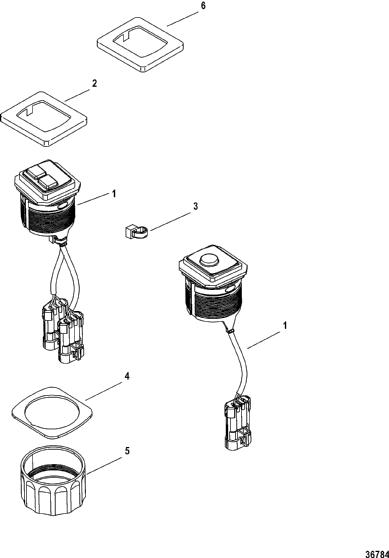 6
2
1
3
1
4
5
36784