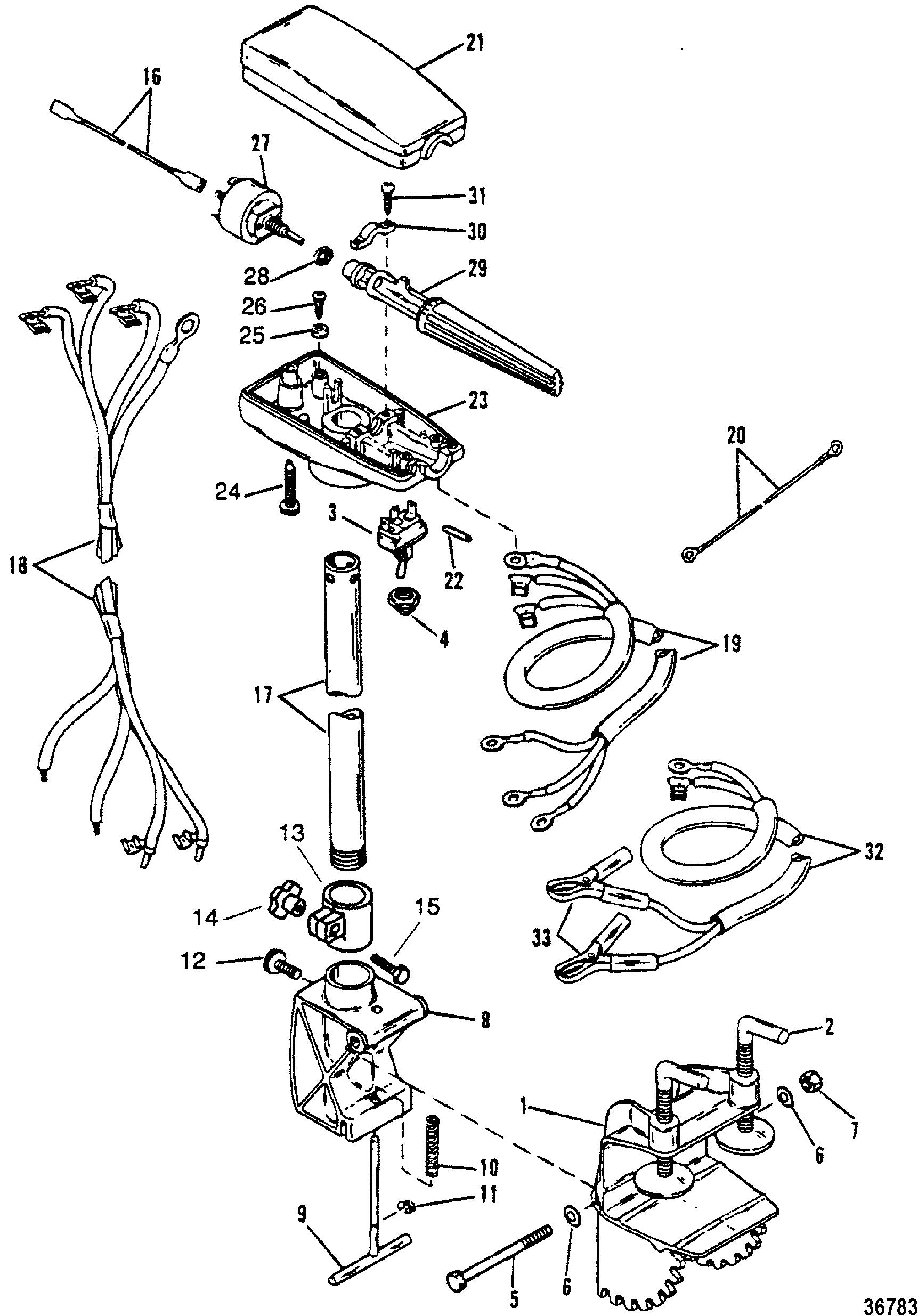 21
16
27
31
30
28
29
26
25
23
20
24
3
22
18
4
19
17
13
32
14
15
33
12
8
2
1
7
6
10
11
9
6
5
36783