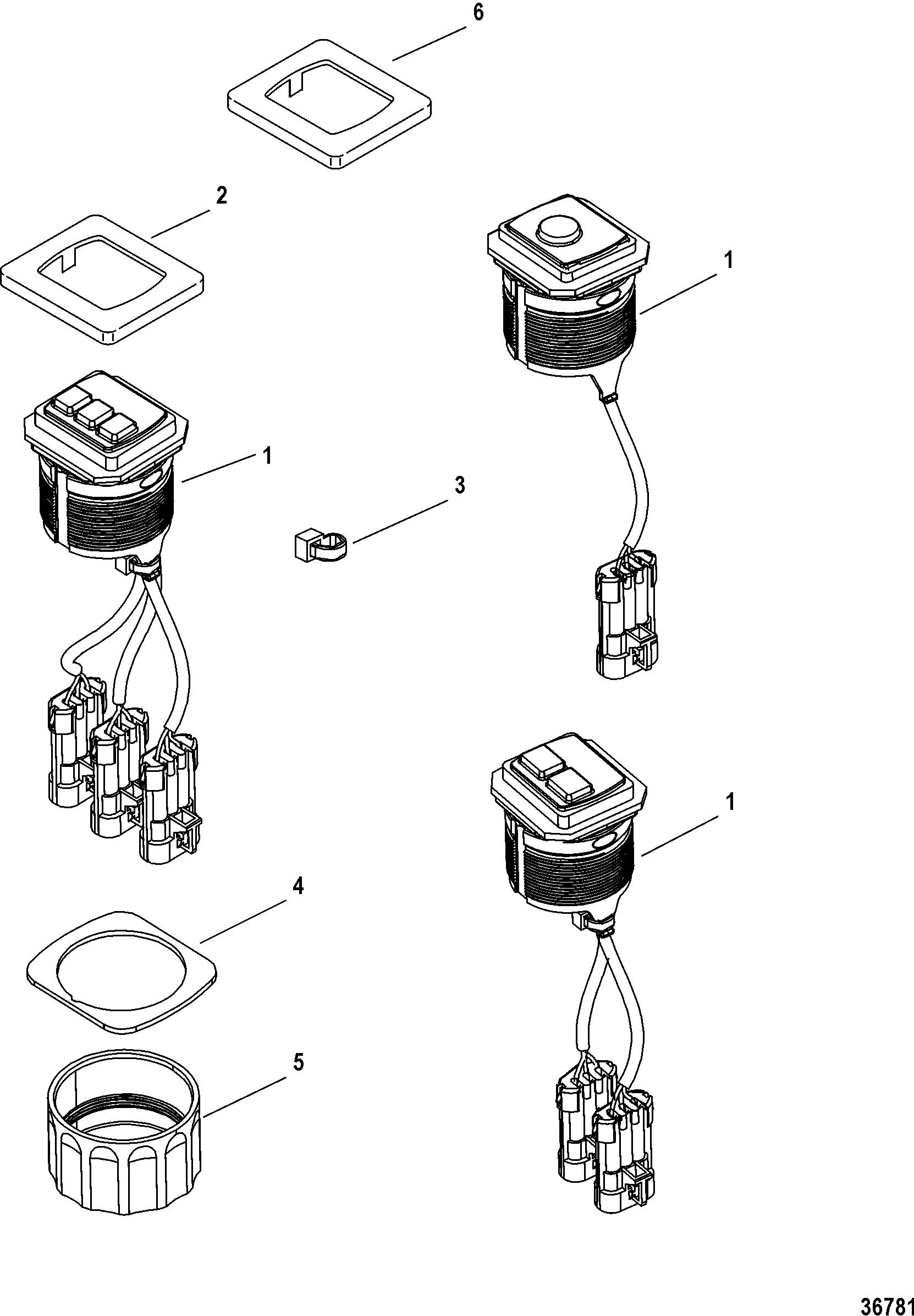 6

2

1

1

3

1

4

5

36781