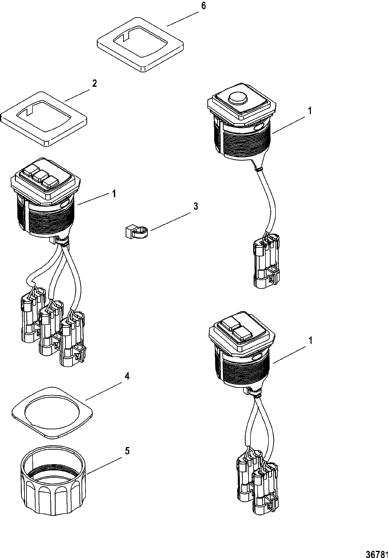 6
2
1
1
3
1
4
5
36781