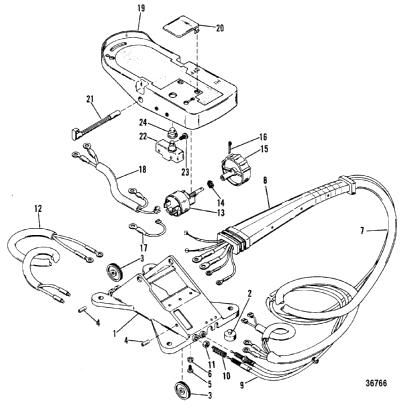 19
20
21
24
22
23
16
15
18
8
14
13
12
17
7
3
2
4
1
4
11
6
10
5
9
3
36766