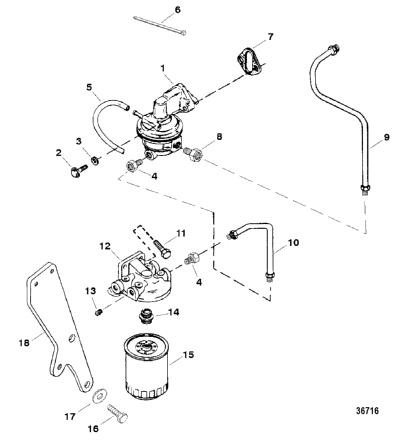 6
7
1
5
9
3
8
2
4
11
10
12
4
13
14
18
15
17
16
36716