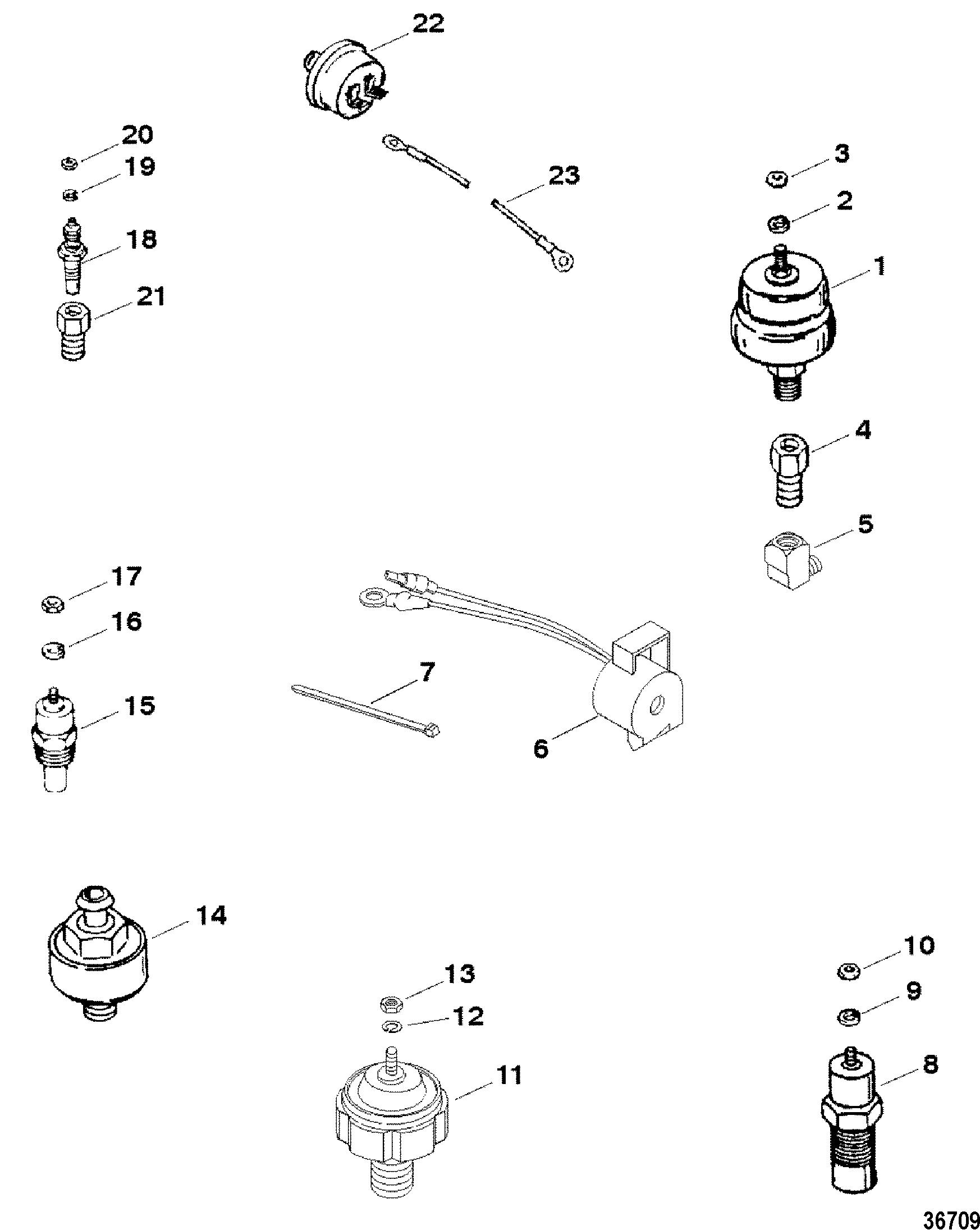 22

20
19
18
21

23

3
2
1

4

5

17
16
15

7

6

14

13
12
11

10
9
8

36709