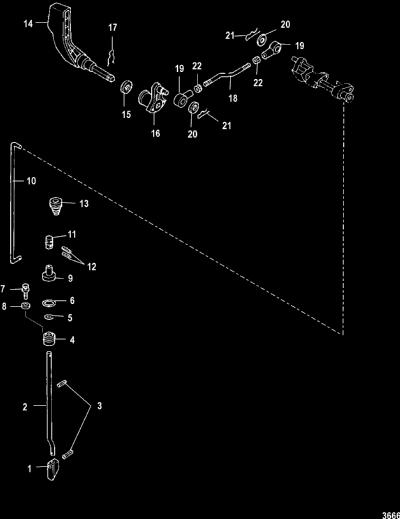 14
17
21
20
19
19
22
22
18
15
16
20
21
10
13
11
12
9
7
6
8
5
4
2
3
1
3666