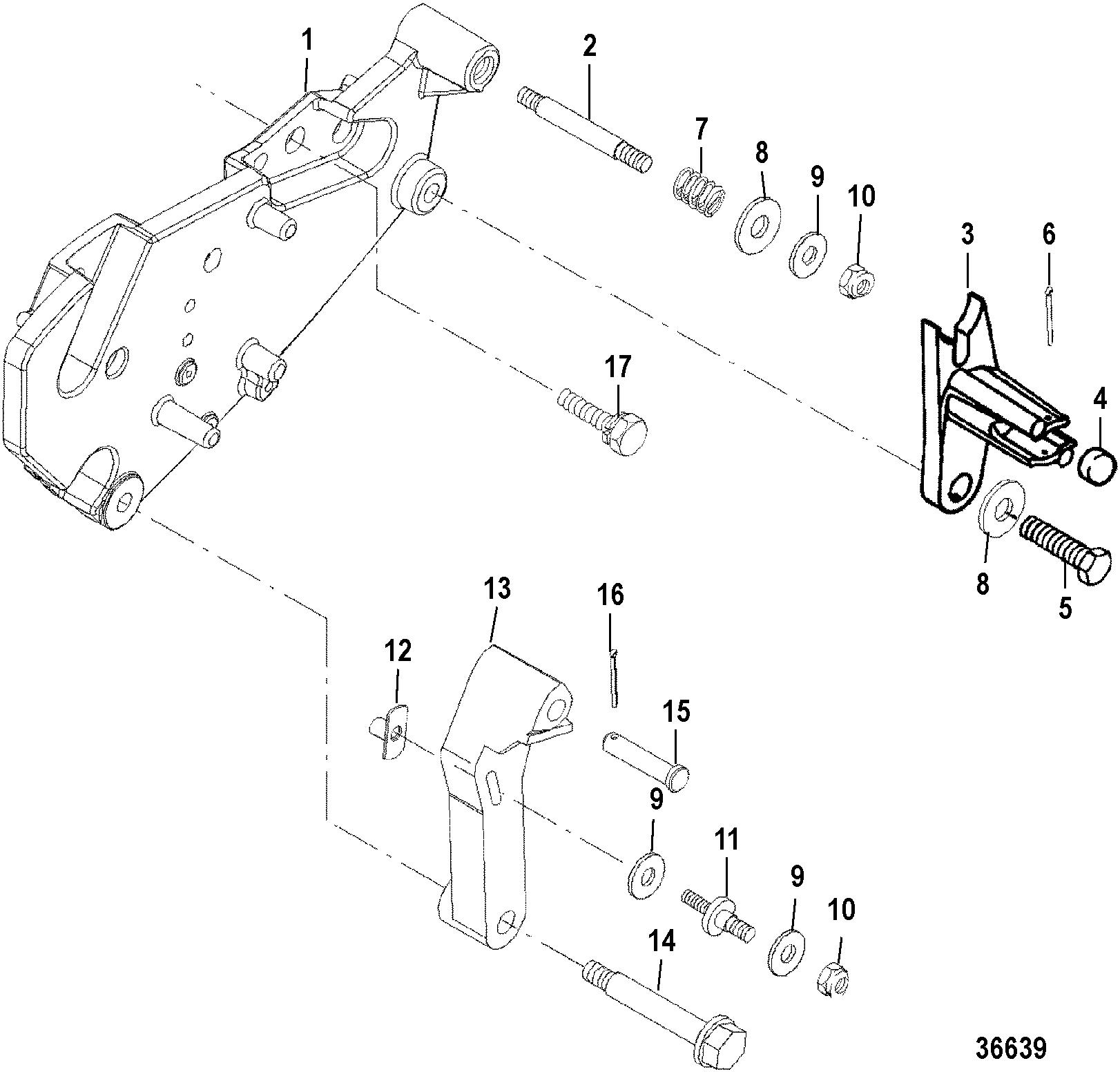 1
2
7
8
9
10
3
6
17
4
8
5
13
16
12
15
9
11
9
10
14
36639